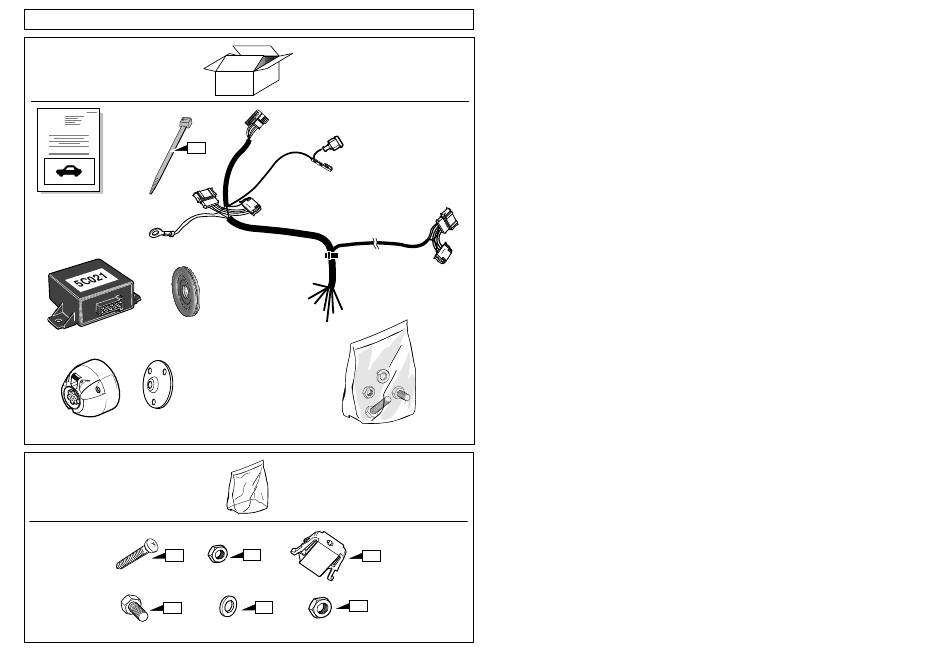 5C021