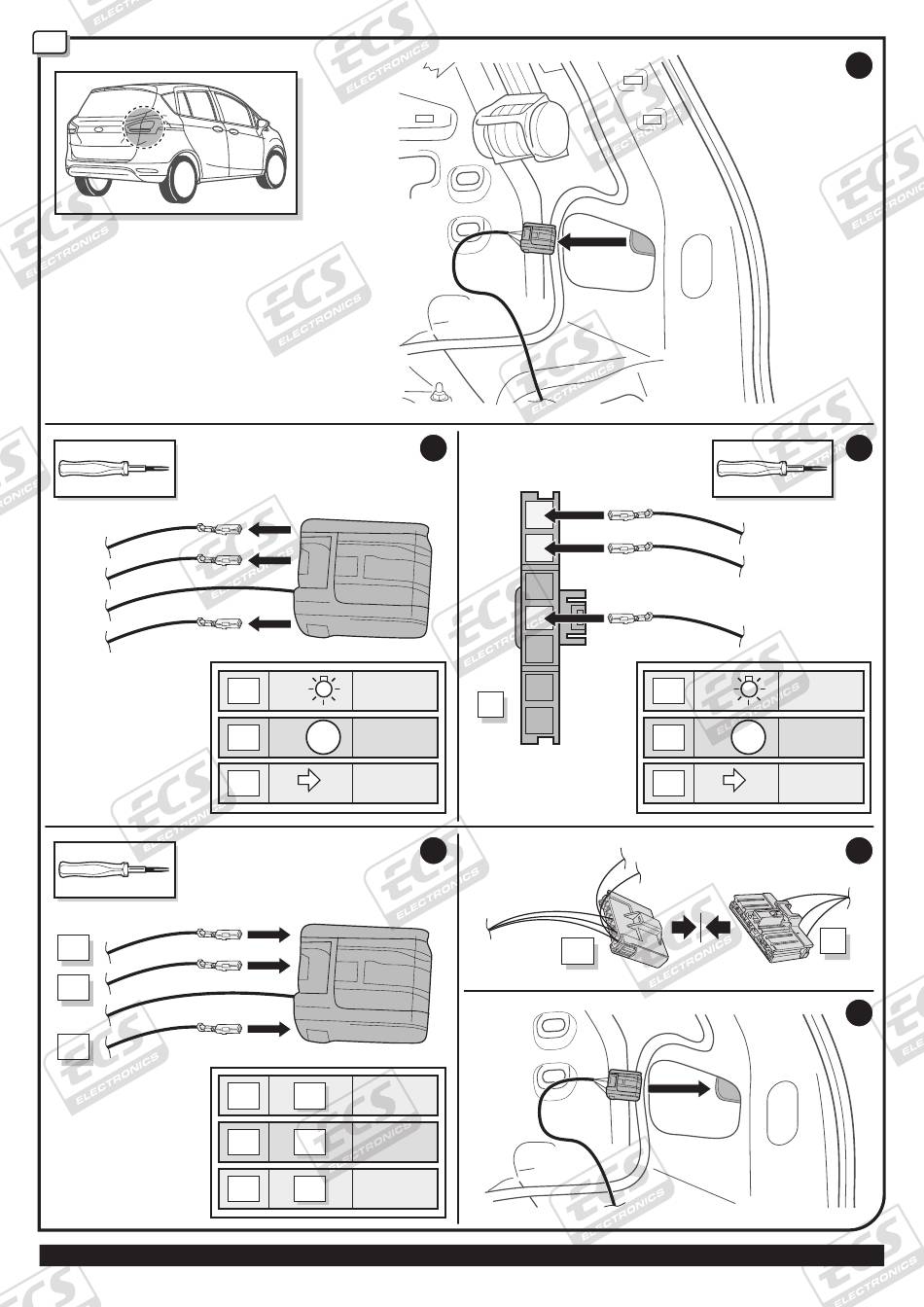 ECS ELECTRONICS