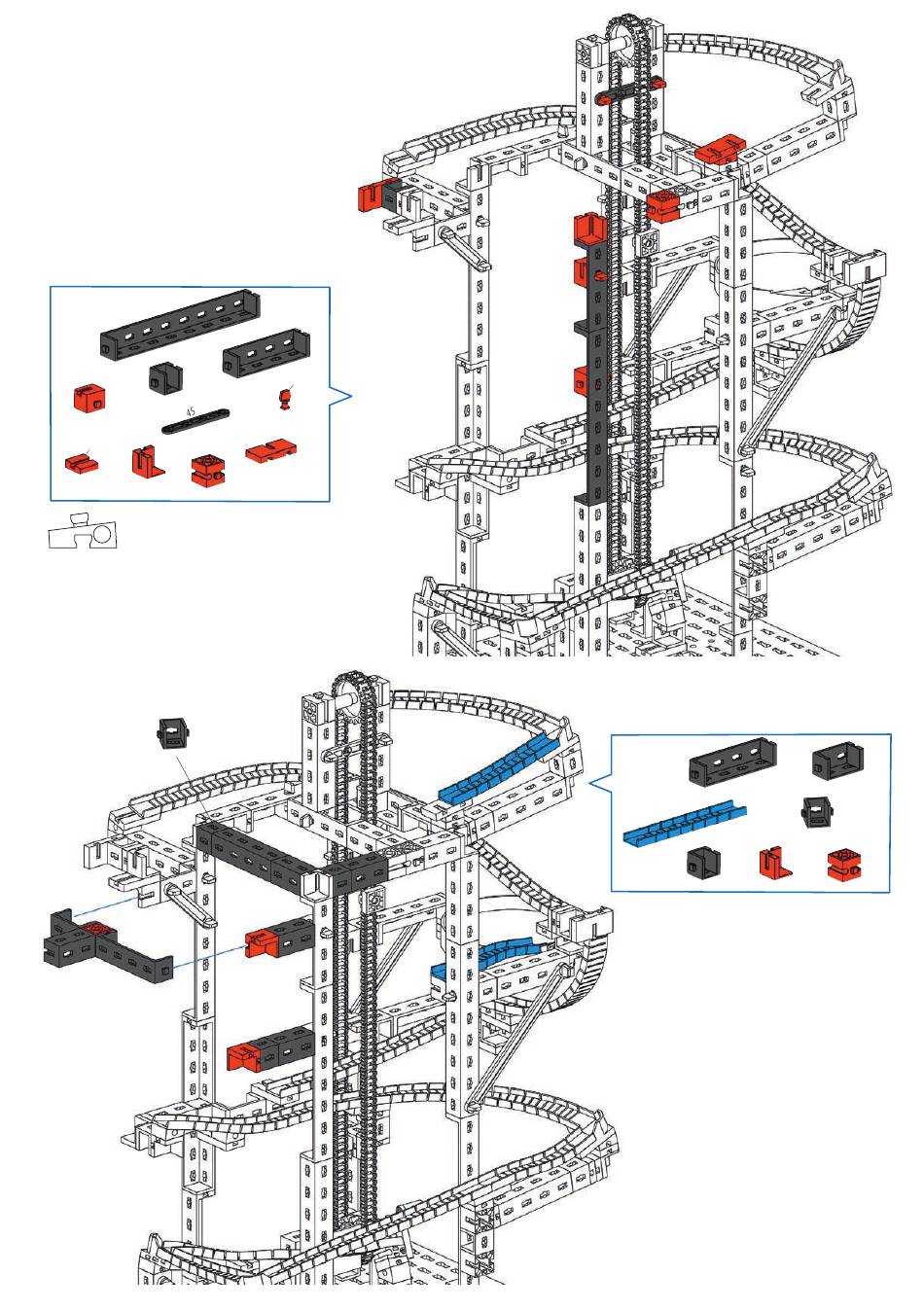 45