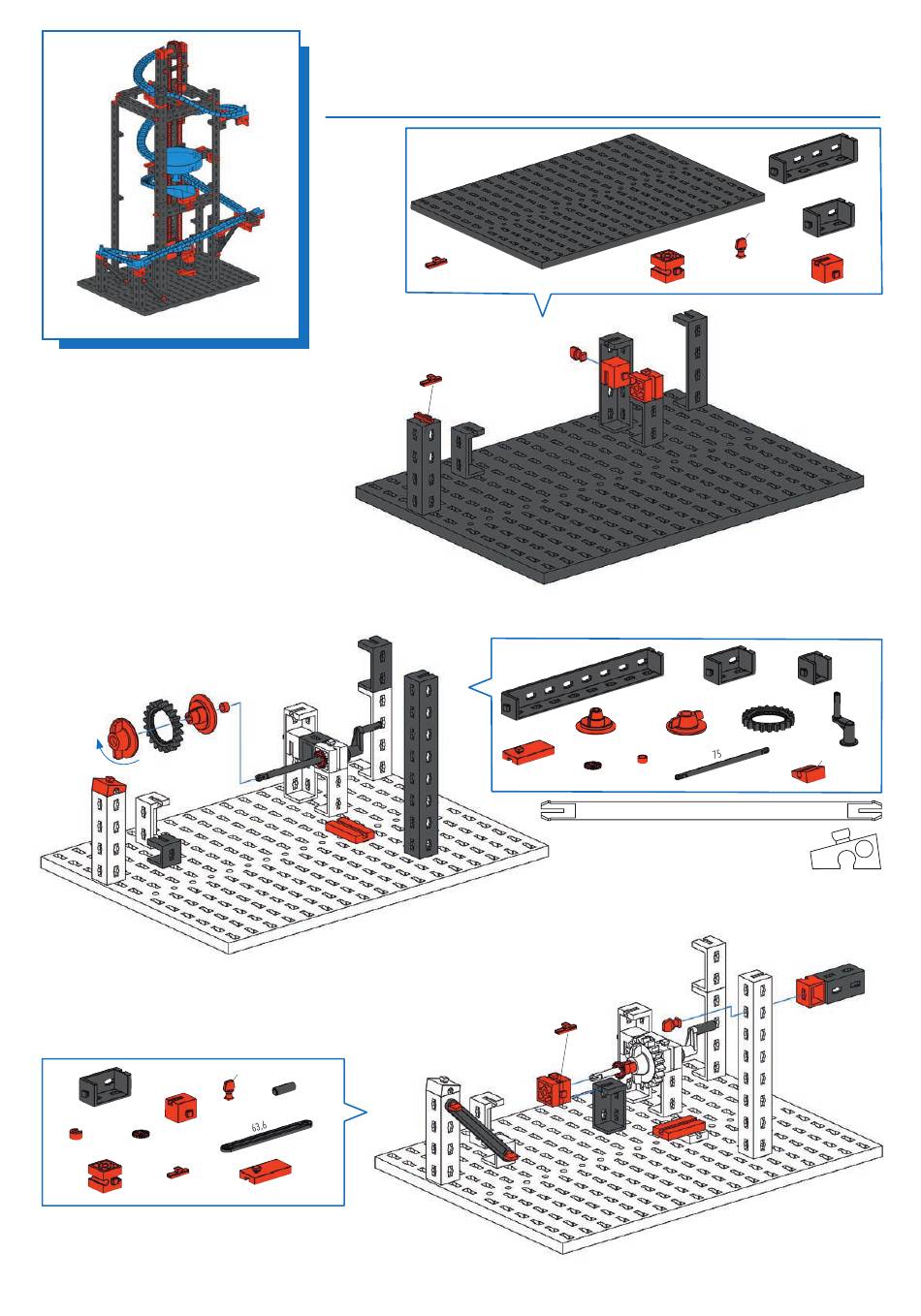 75

63,6