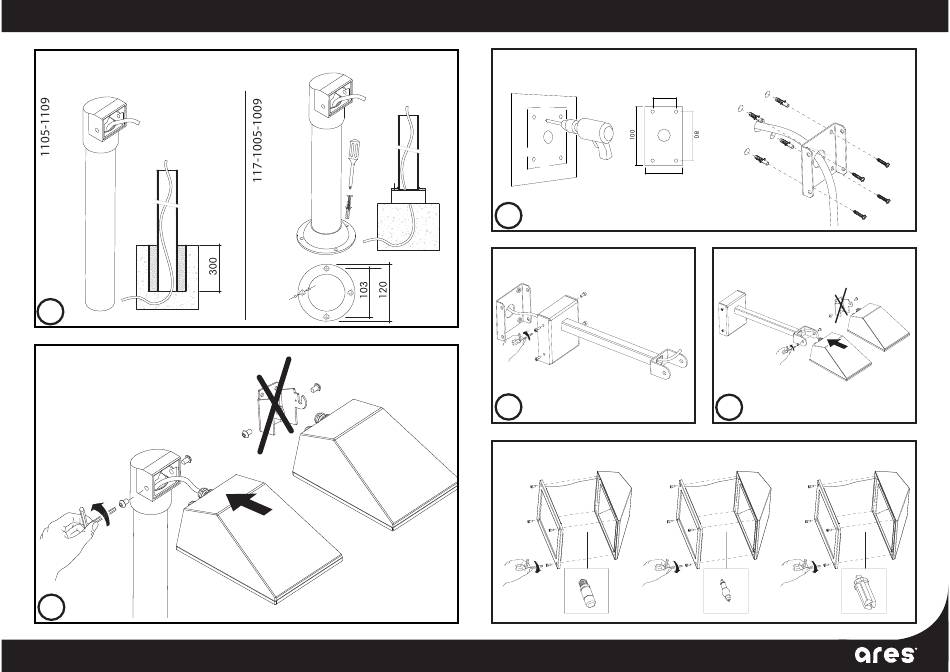 1105-1109

300

117-1005-1009

103

120

100

80

ares