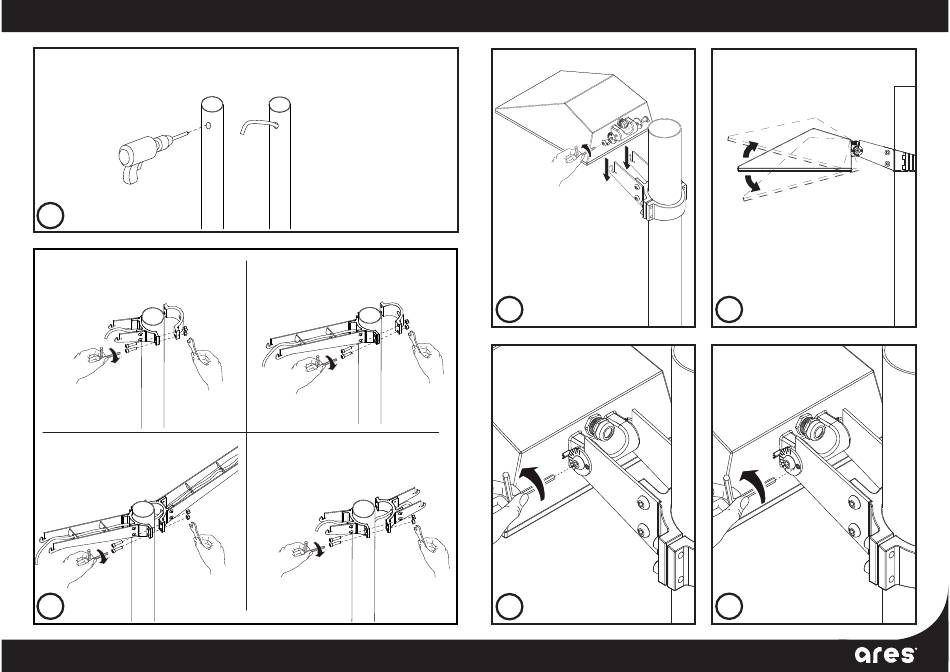 ares