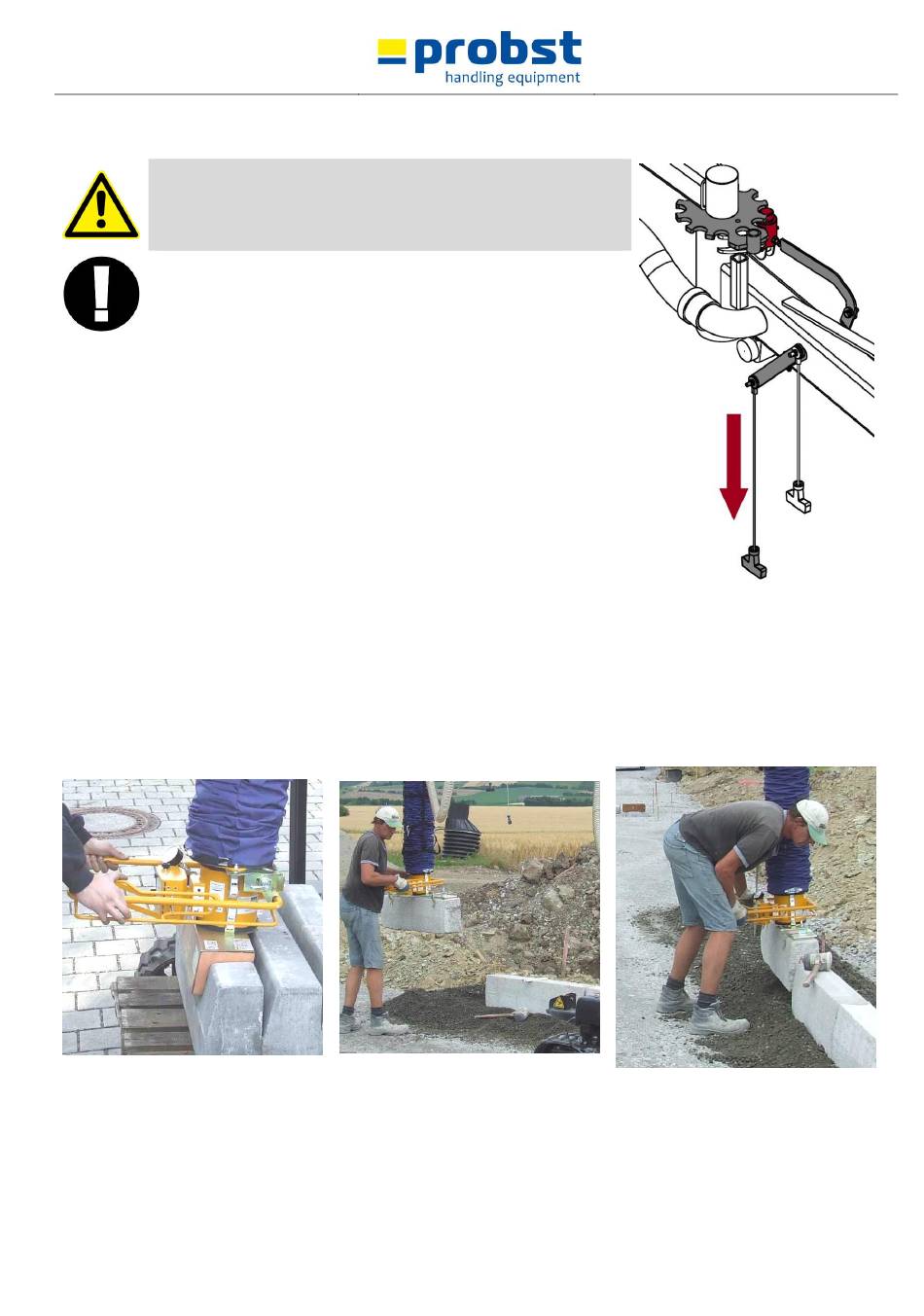 probst
handling equipment