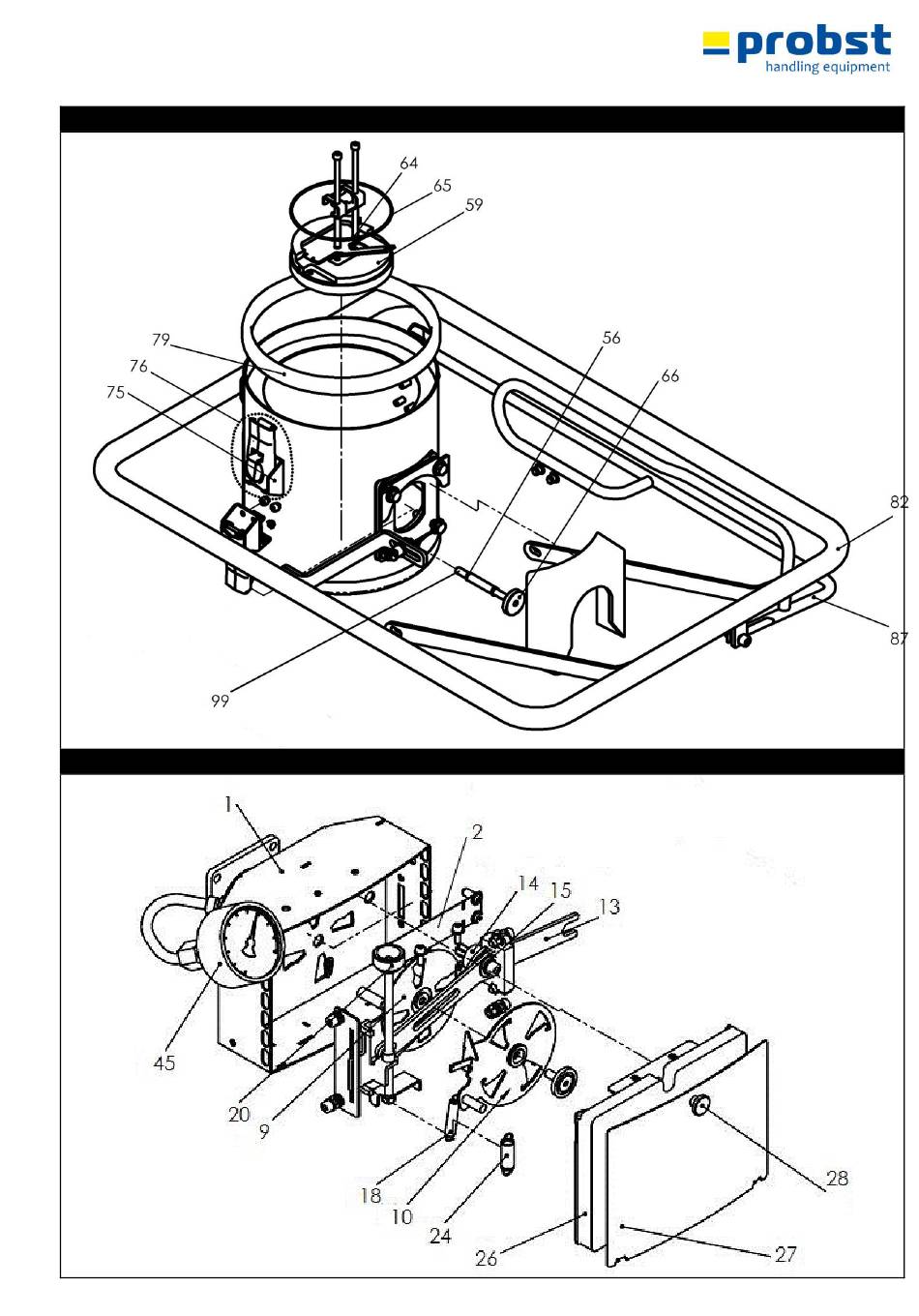 probst
handling equipment

64
65
59
79
76
75
56
66
82
87
99

1
2
14
15
13
45
20
9
18
10
24
26
27
28