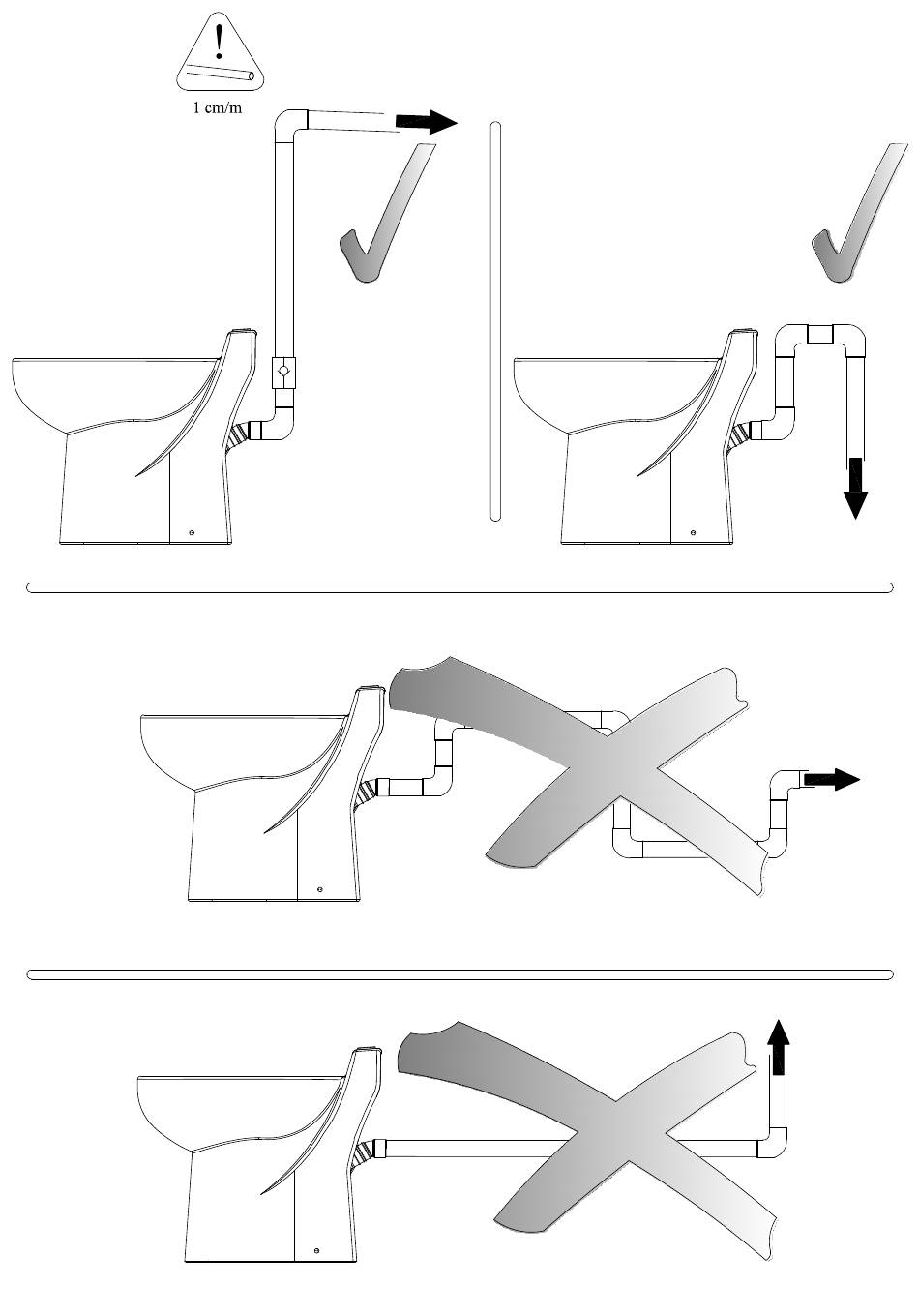 !

1 cm/m