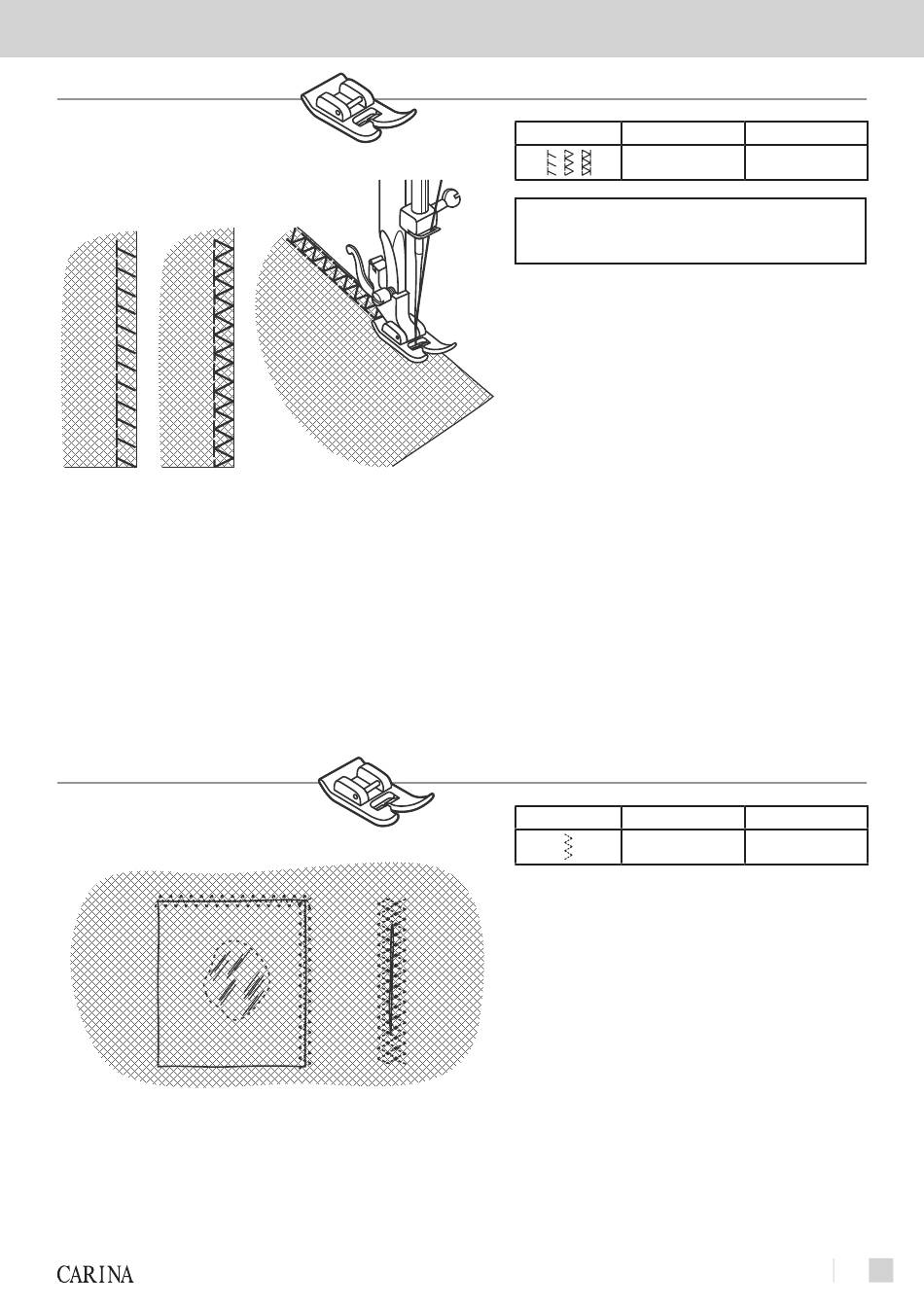 CARINA