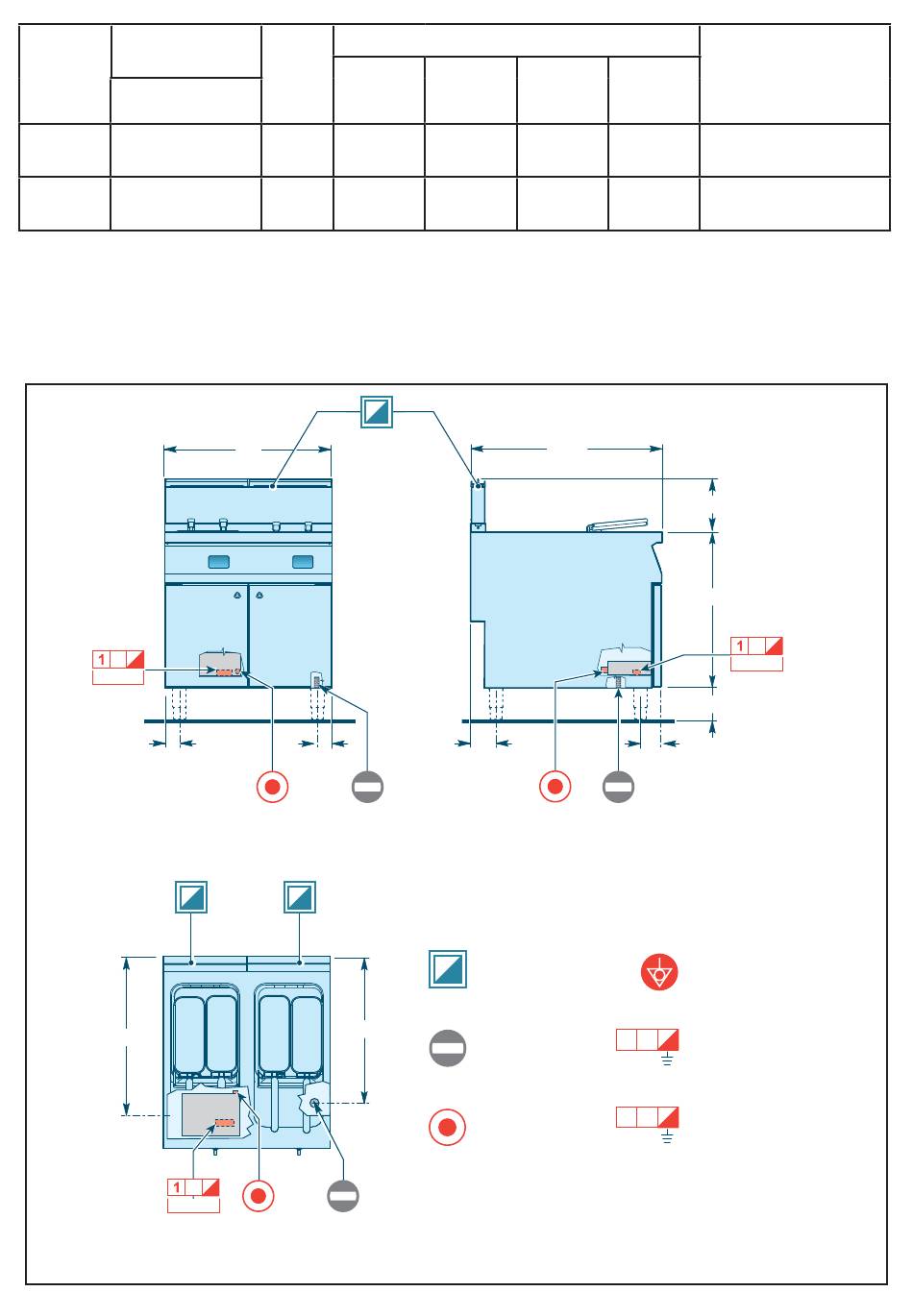 1

1

1