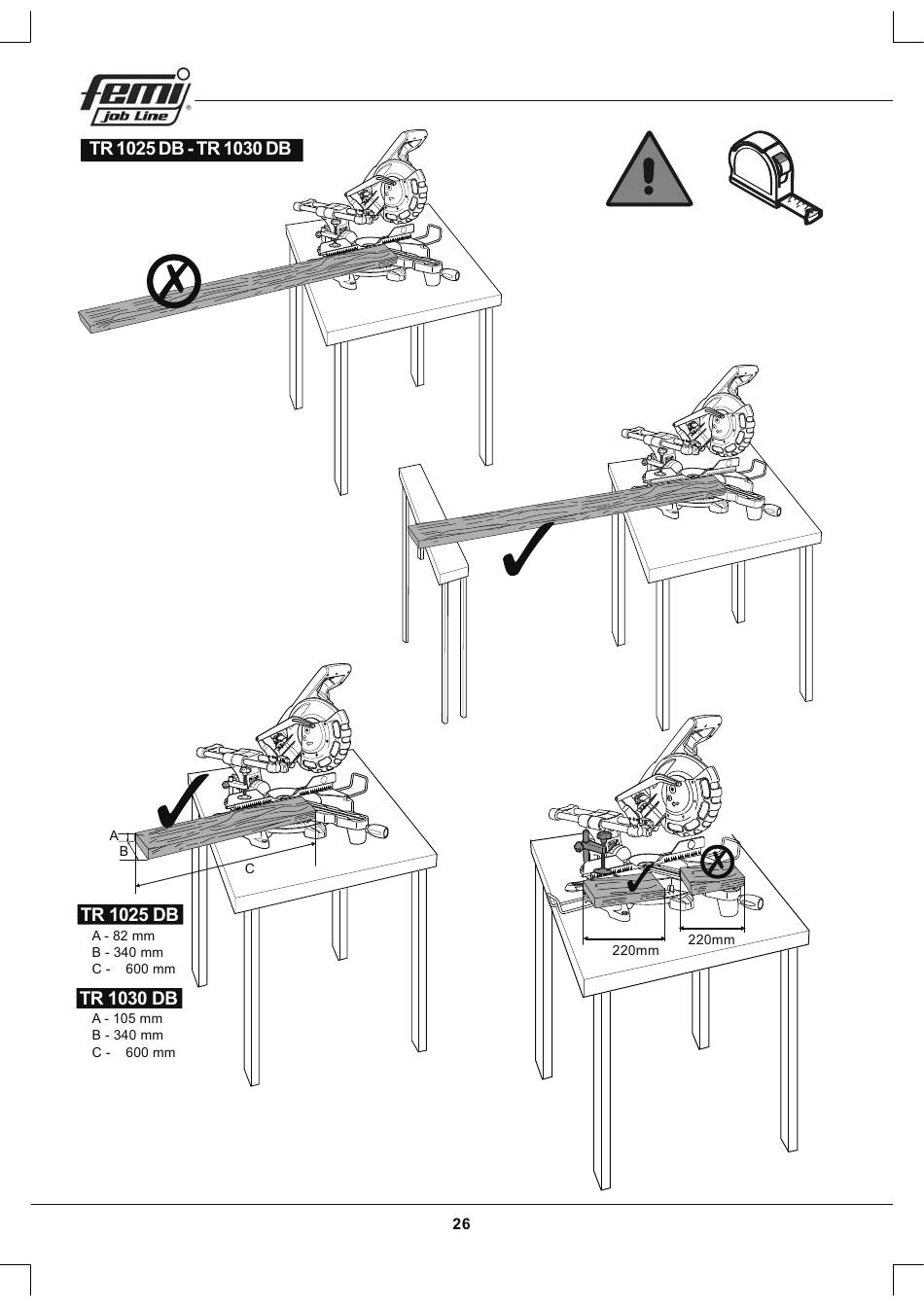 femi
job Line

TR 1025 DB - TR 1030 DB

A
B
C

TR 1025 DB
A - 82 mm
B - 340 mm
C - 600 mm

TR 1030 DB
A - 105 mm
B - 340 mm
C - 600 mm

220mm
220mm

26