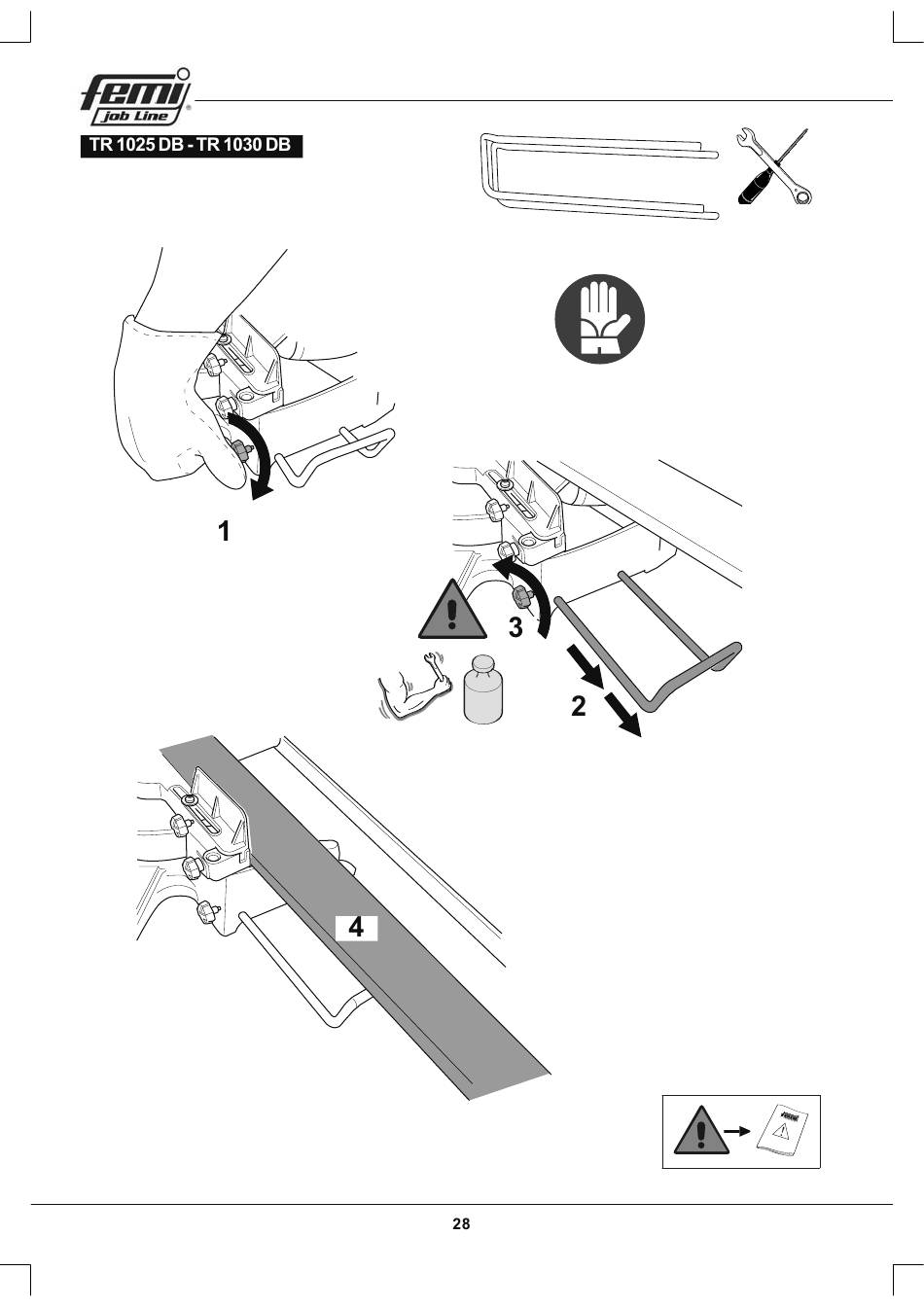 femi
job Line

TR 1025 DB - TR 1030 DB

1

3

2

4

femi

28