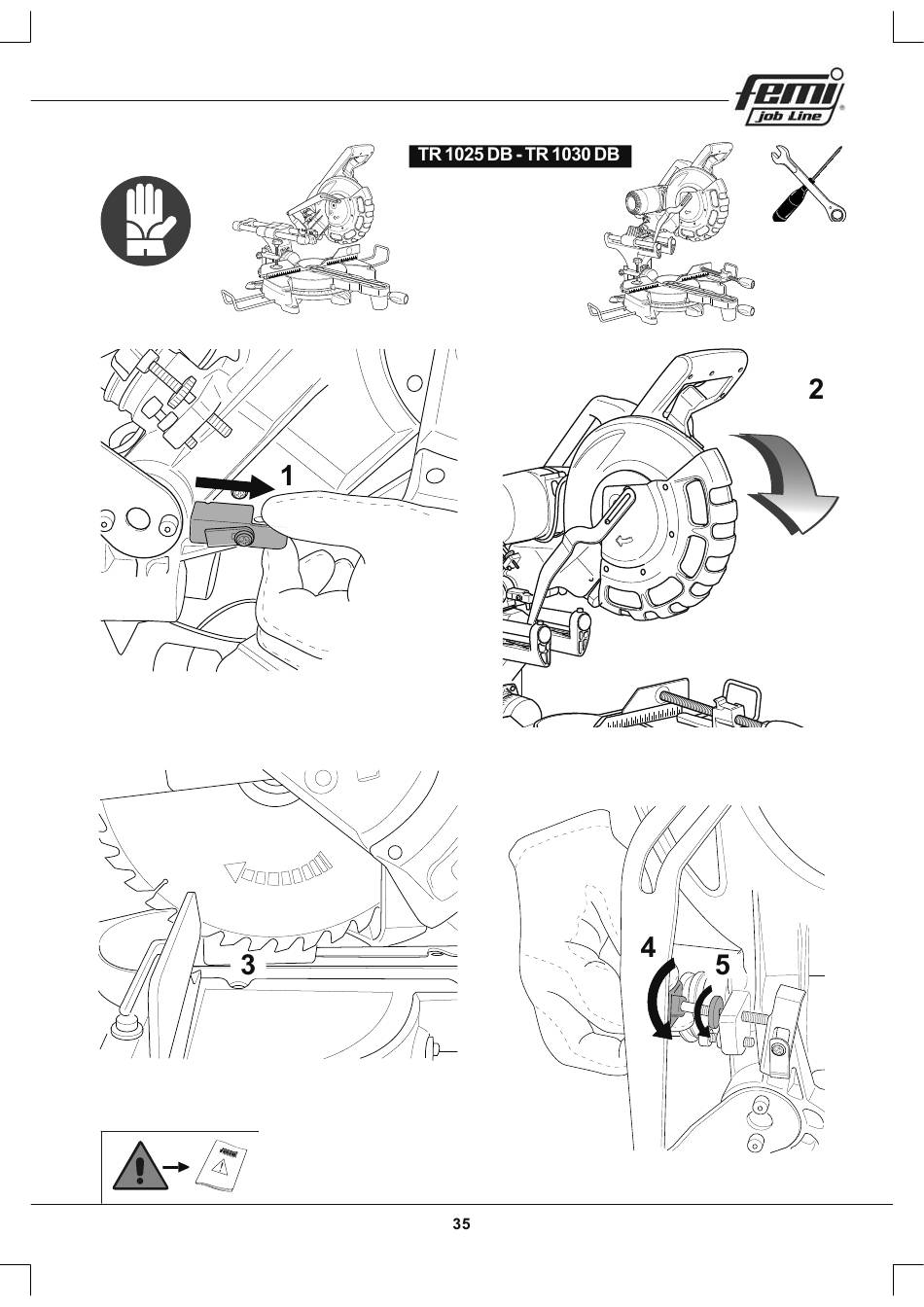 femi
job Line

TR 1025 DB - TR 1030 DB

1

2

3

4

5

35