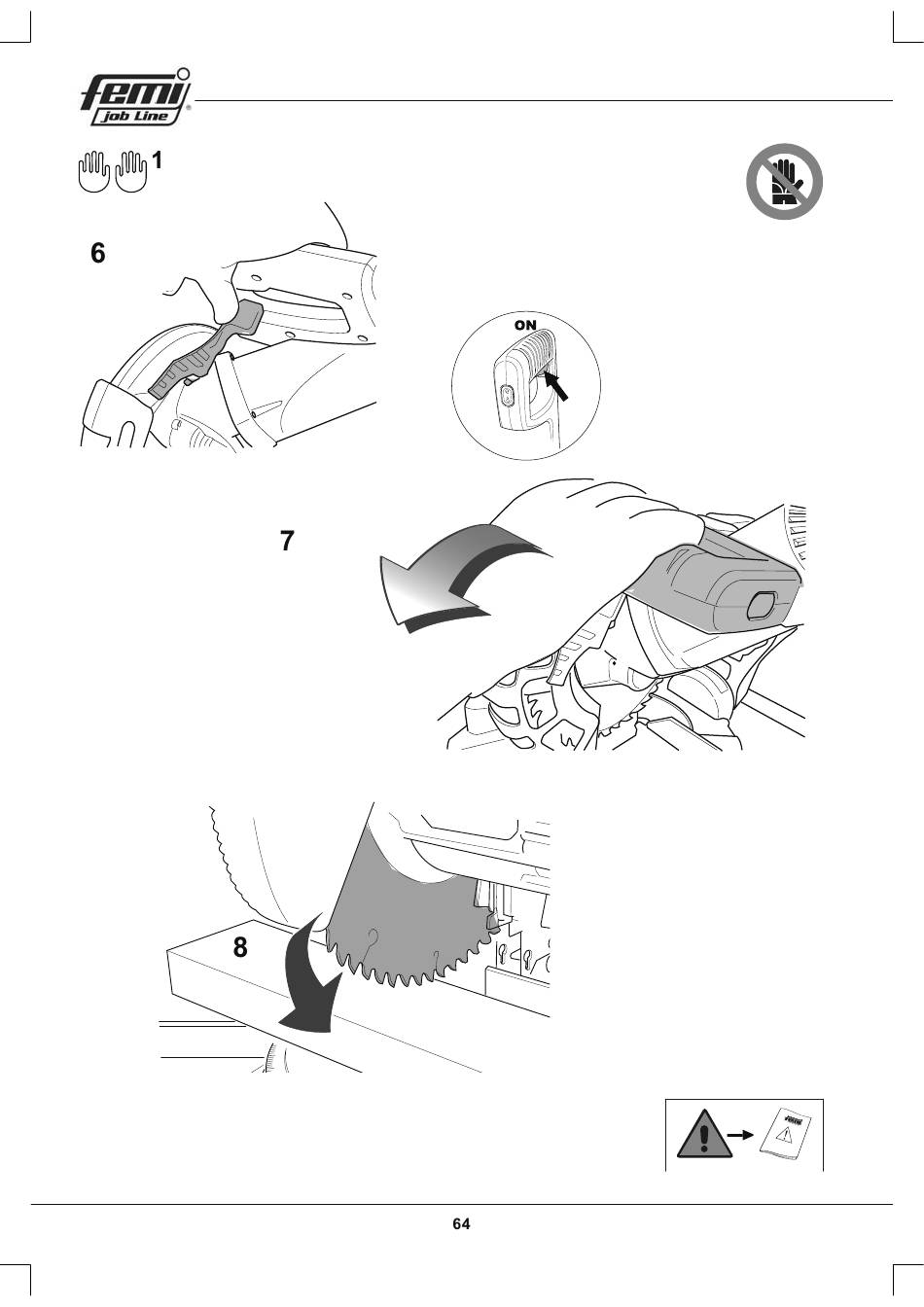 femi
job Line

1

6

ON

7

8

femi

64