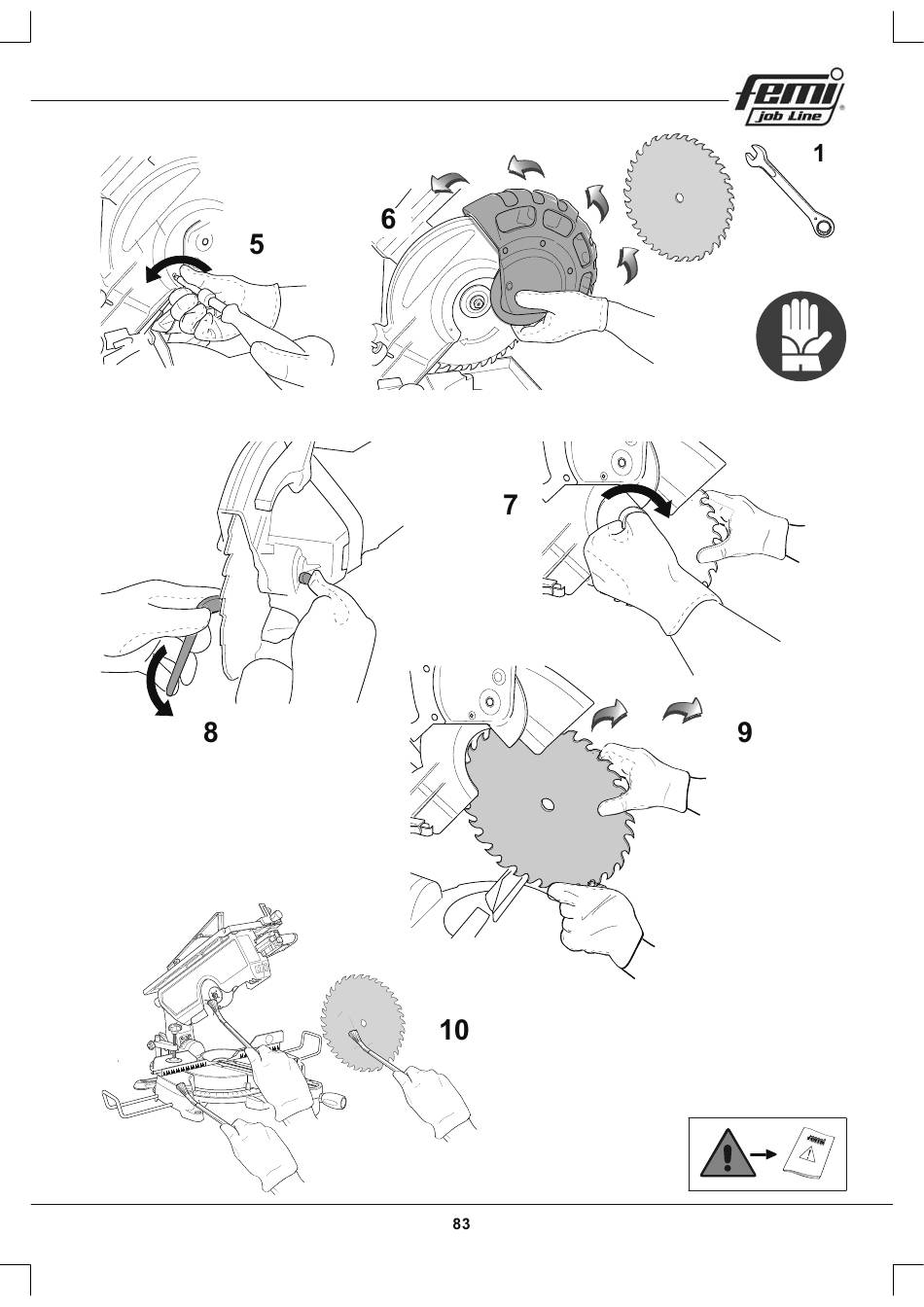 femi
job Line

1

5

6

7

8

9

10

83