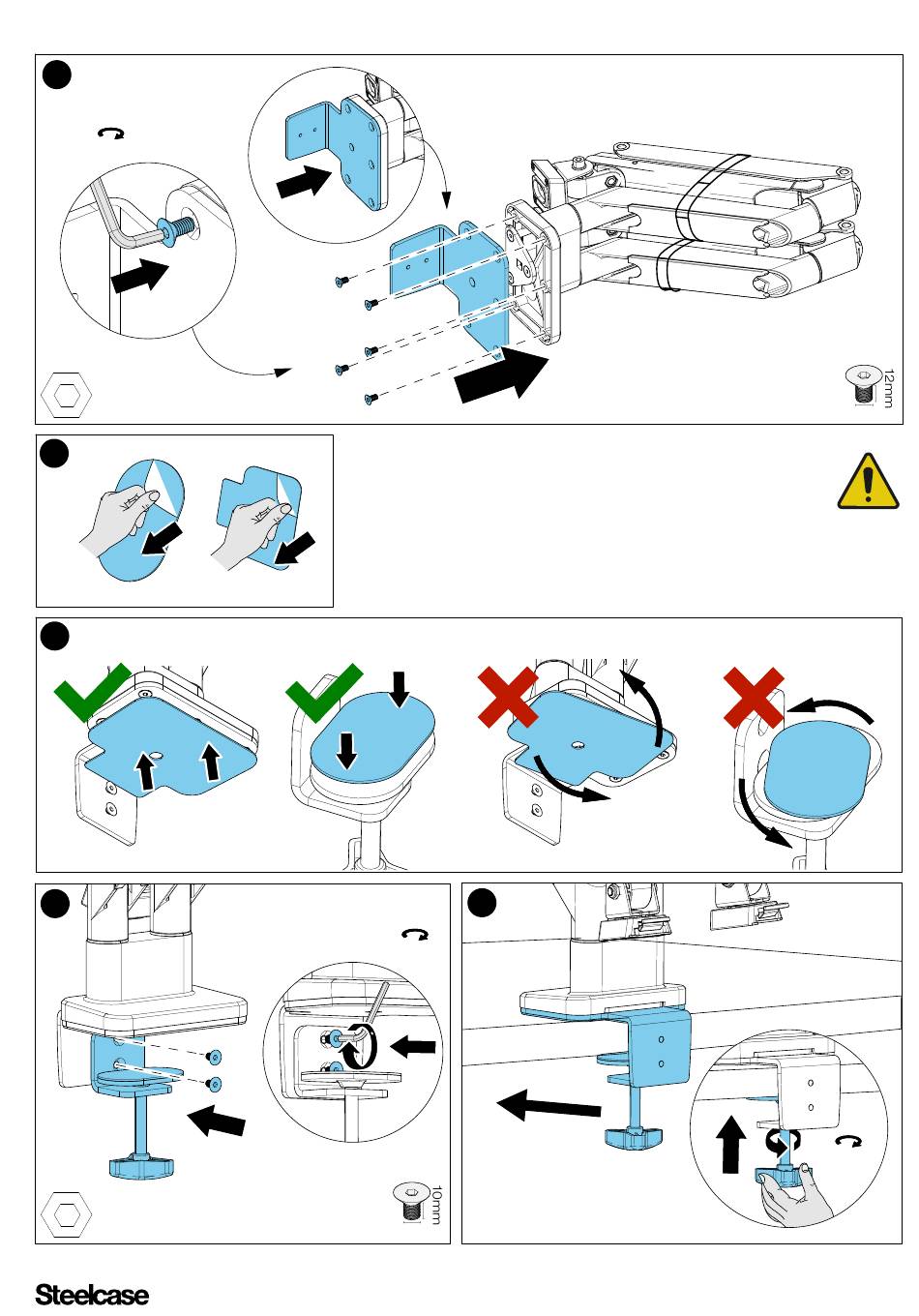 12mm

10mm

Steelcase