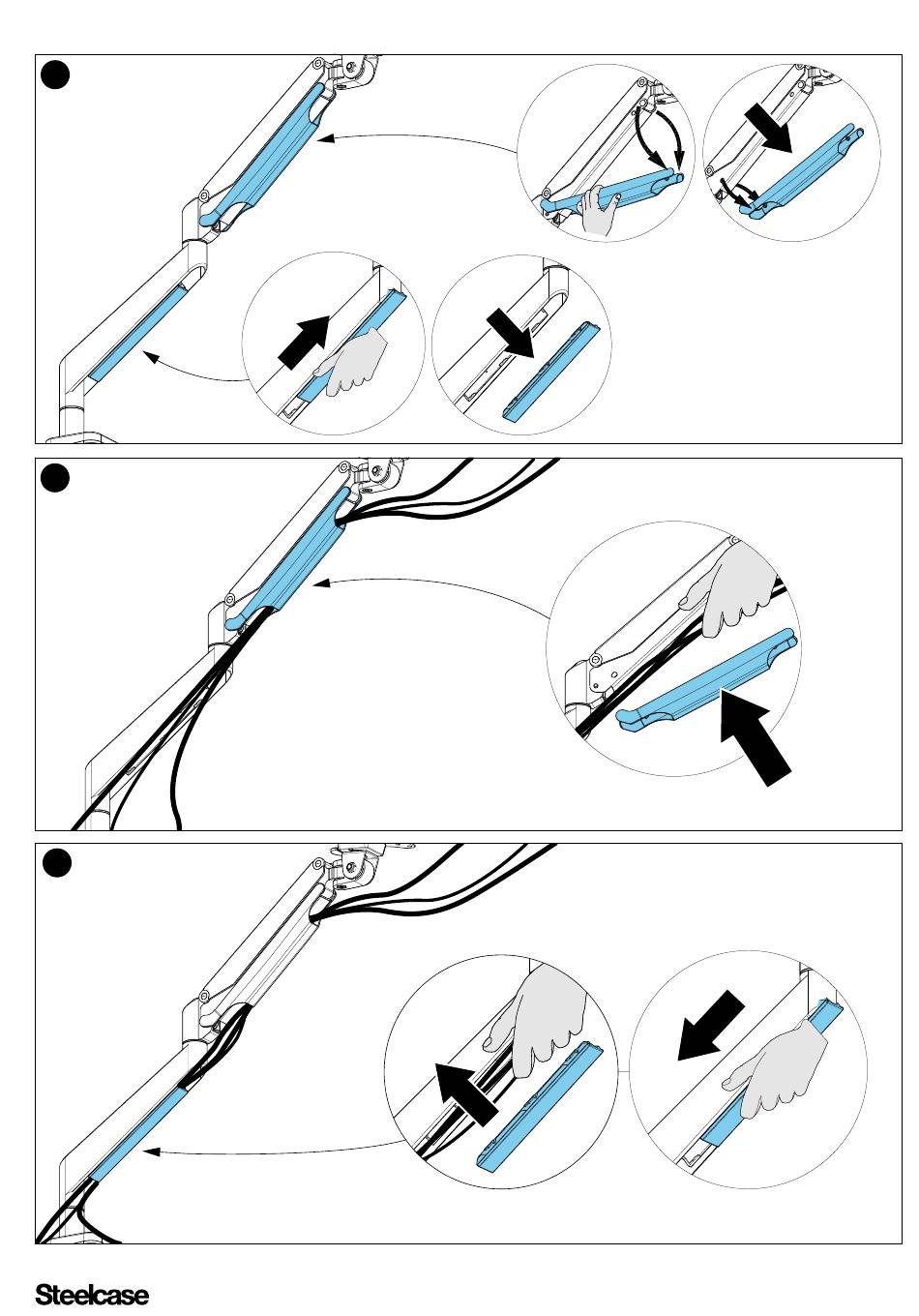 Steelcase