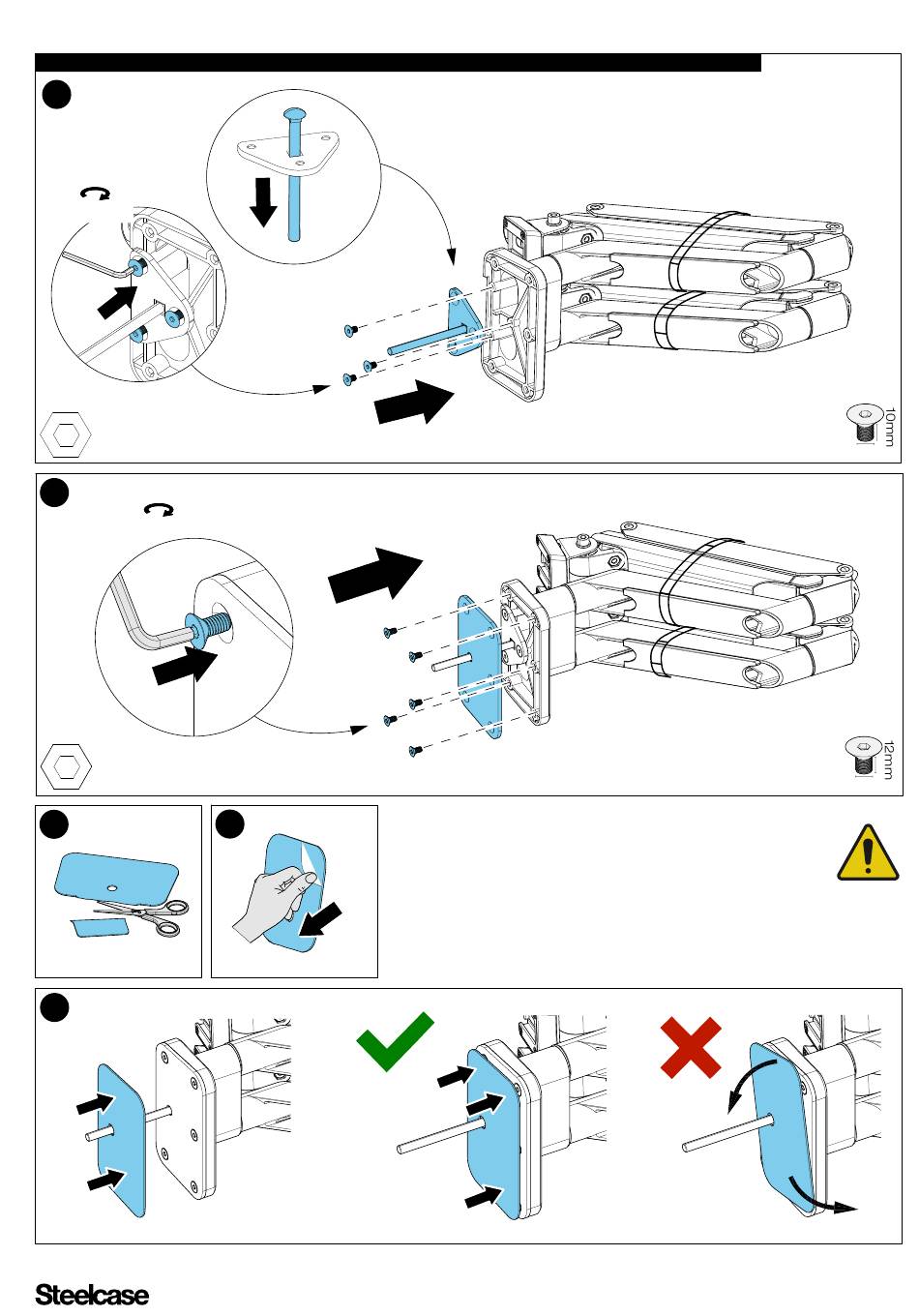 10mm

12mm

Steelcase