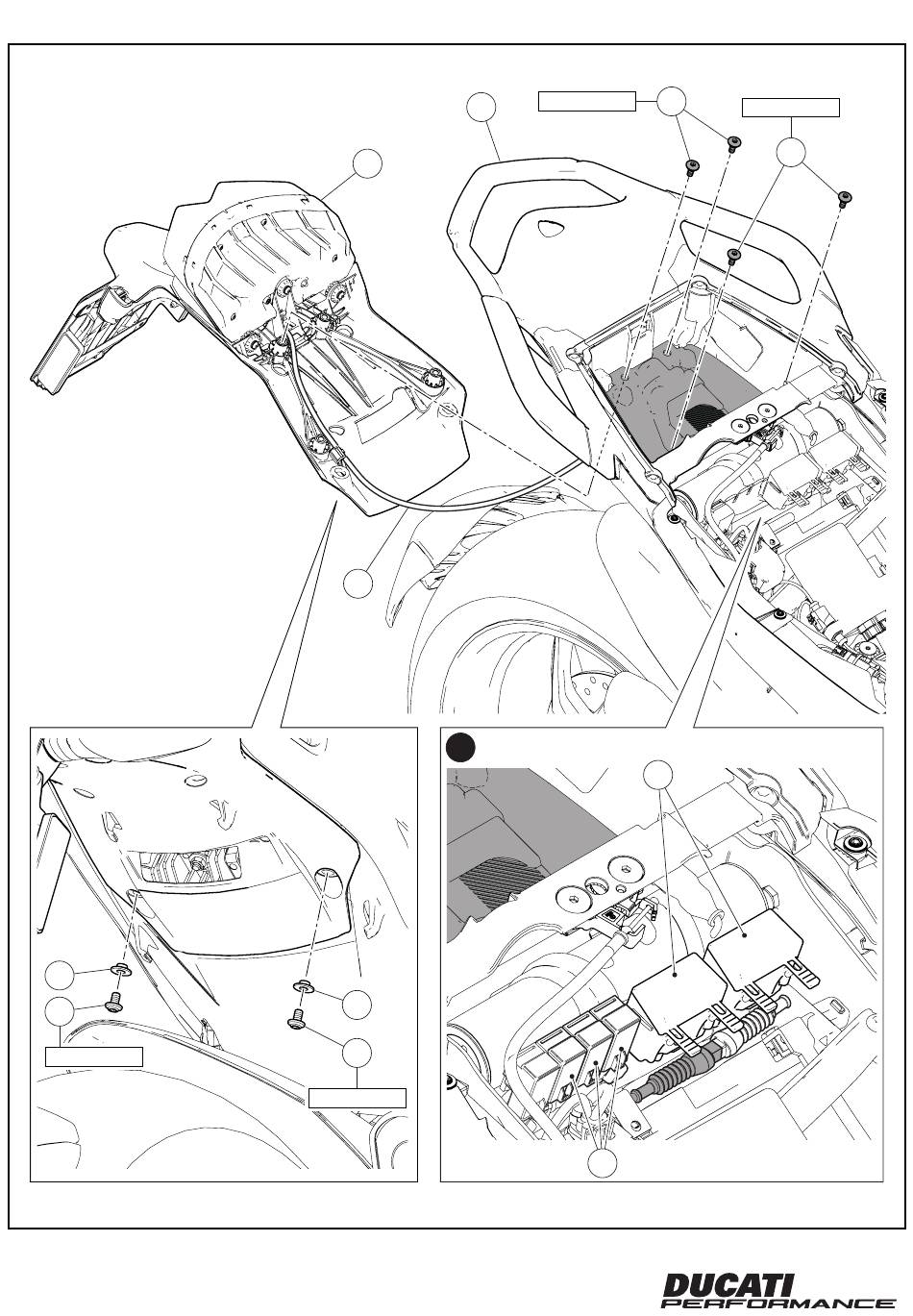 DUCATI
PERFORMANCE