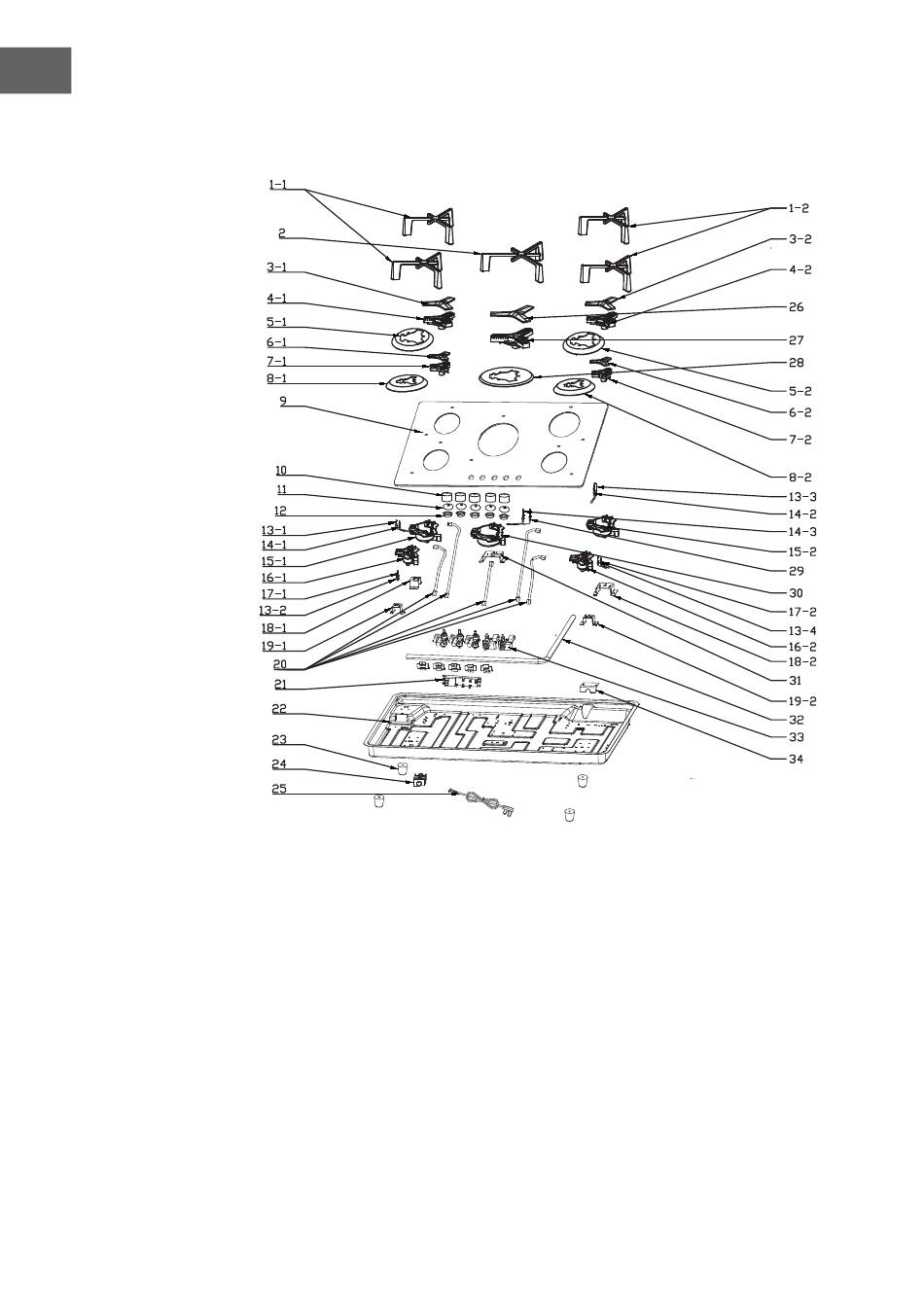 1-1
2
3-1
4-1
5-1
6-1
7-1
8-1
9
10
11
12
13-1
14-1
15-1
16-1
17-1
13-2
18-1
19-1
20
21
22
23
24
25

1-2
3-2
4-2
26
27
28
5-2
6-2
7-2
8-2
13-3
14-2
14-3
15-2
29
30
17-2
13-4
16-2
18-2
31
19-2
32
33
34