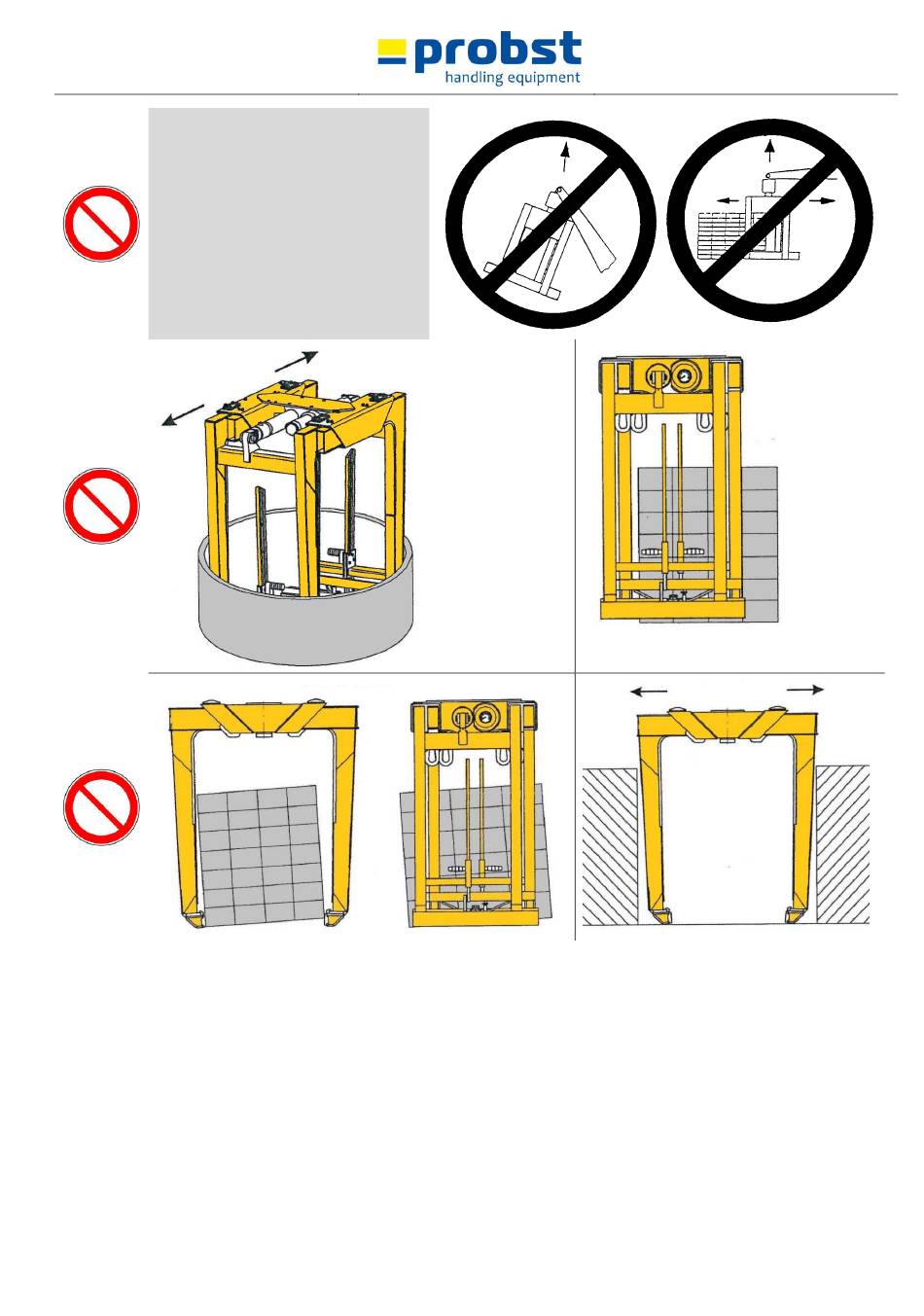 probst
handling equipment