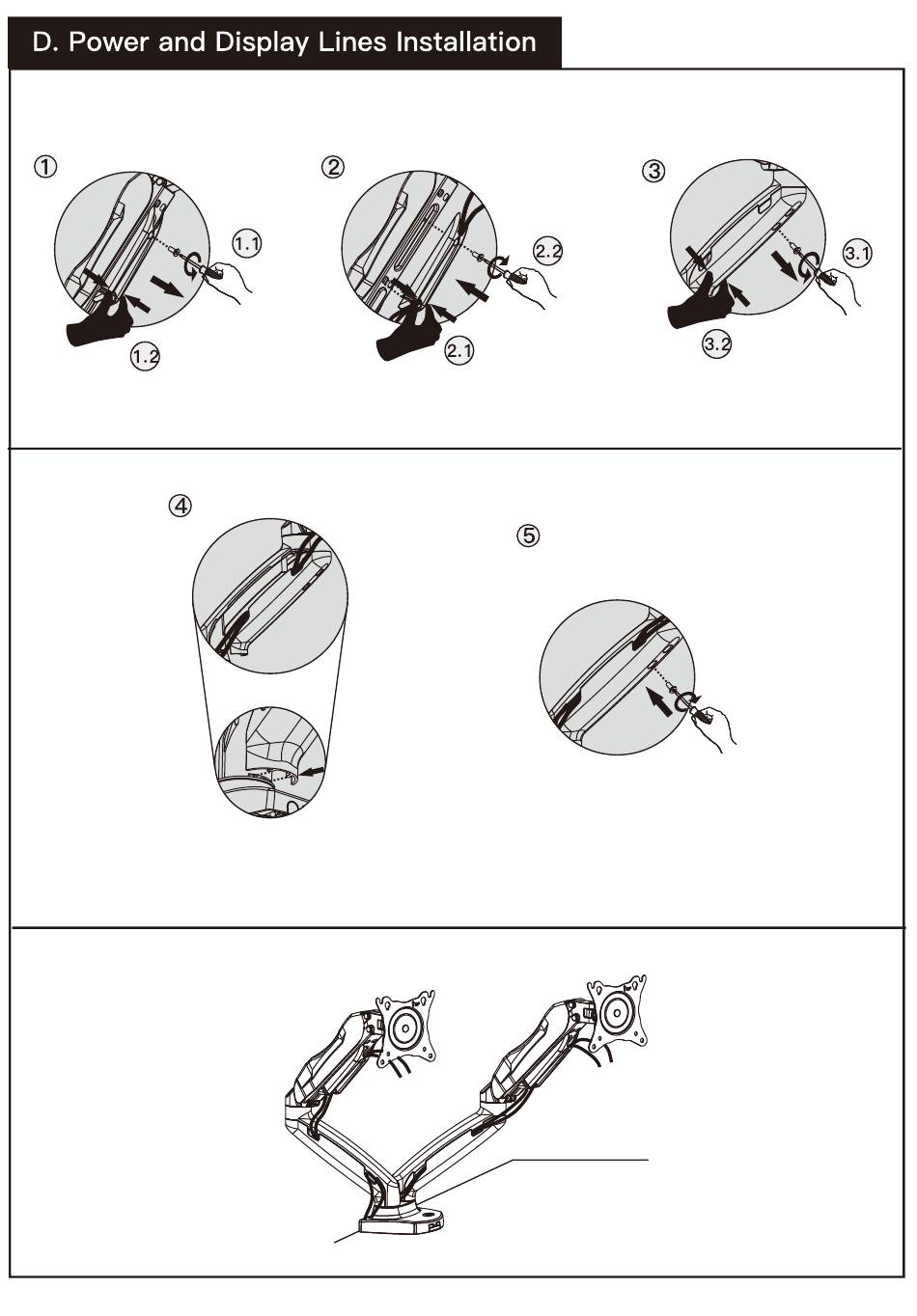 D. Power and Display Lines Installation

①

1.1

1.2

②

2.2

2.1

③

3.1

3.2

④

⑤