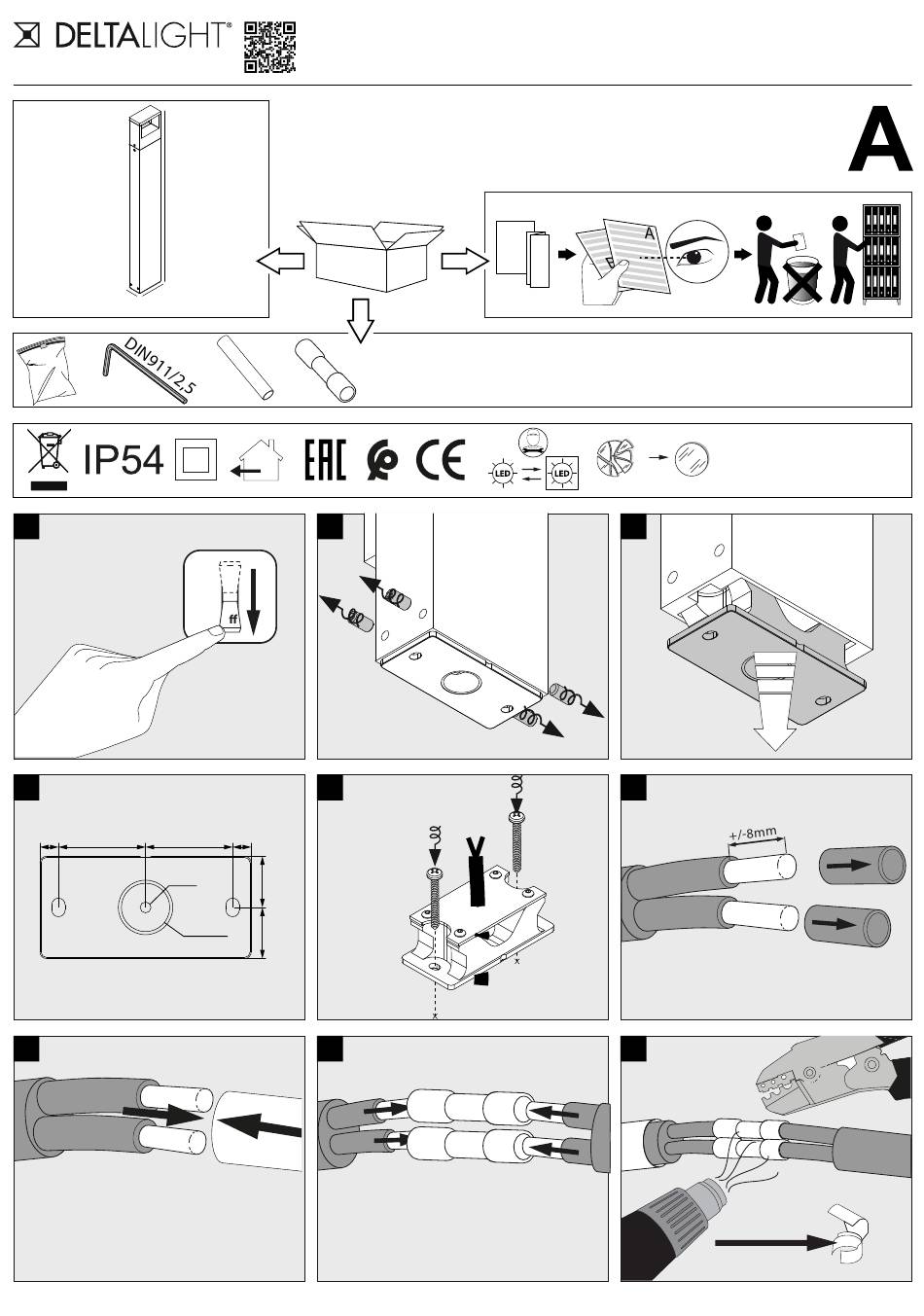 DELTALIGHT®

A

A

B

DIN911/2,5

IP54

EAC

CE

LED

LED

ff

+/-8mm