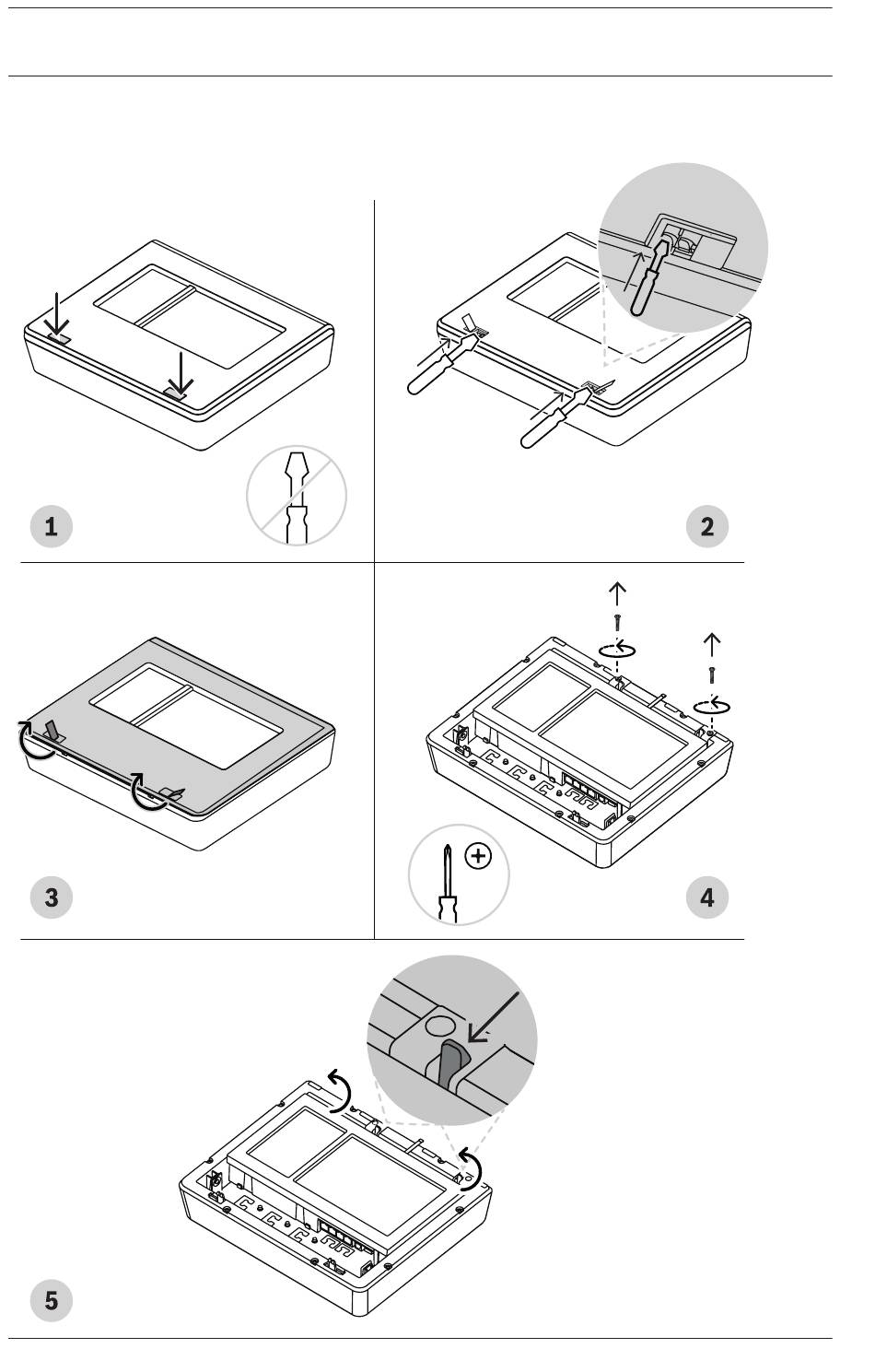 1

2

3

4

5