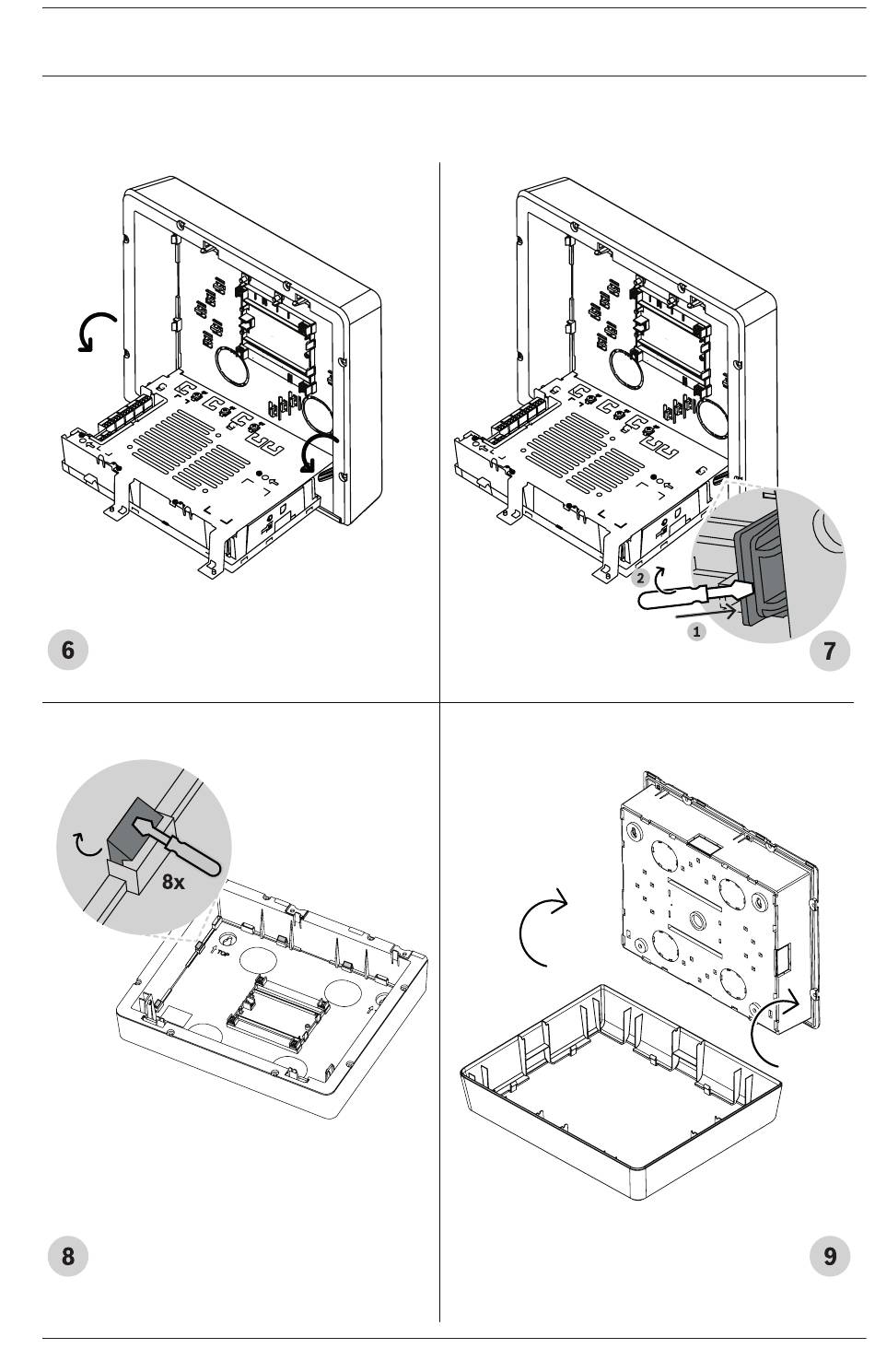 6

2

1

7

8x

TOP

8

9