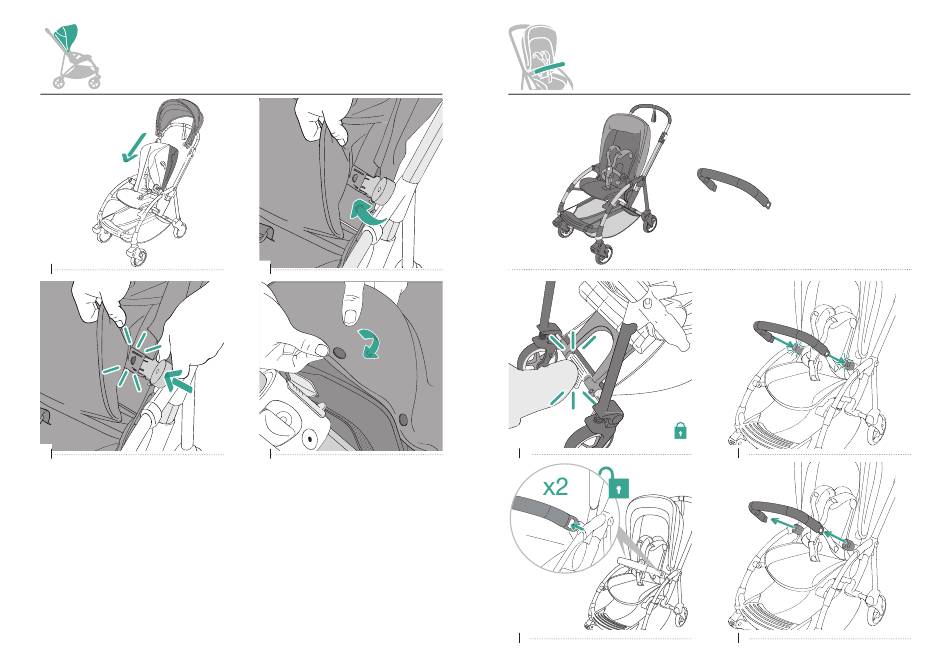 x2