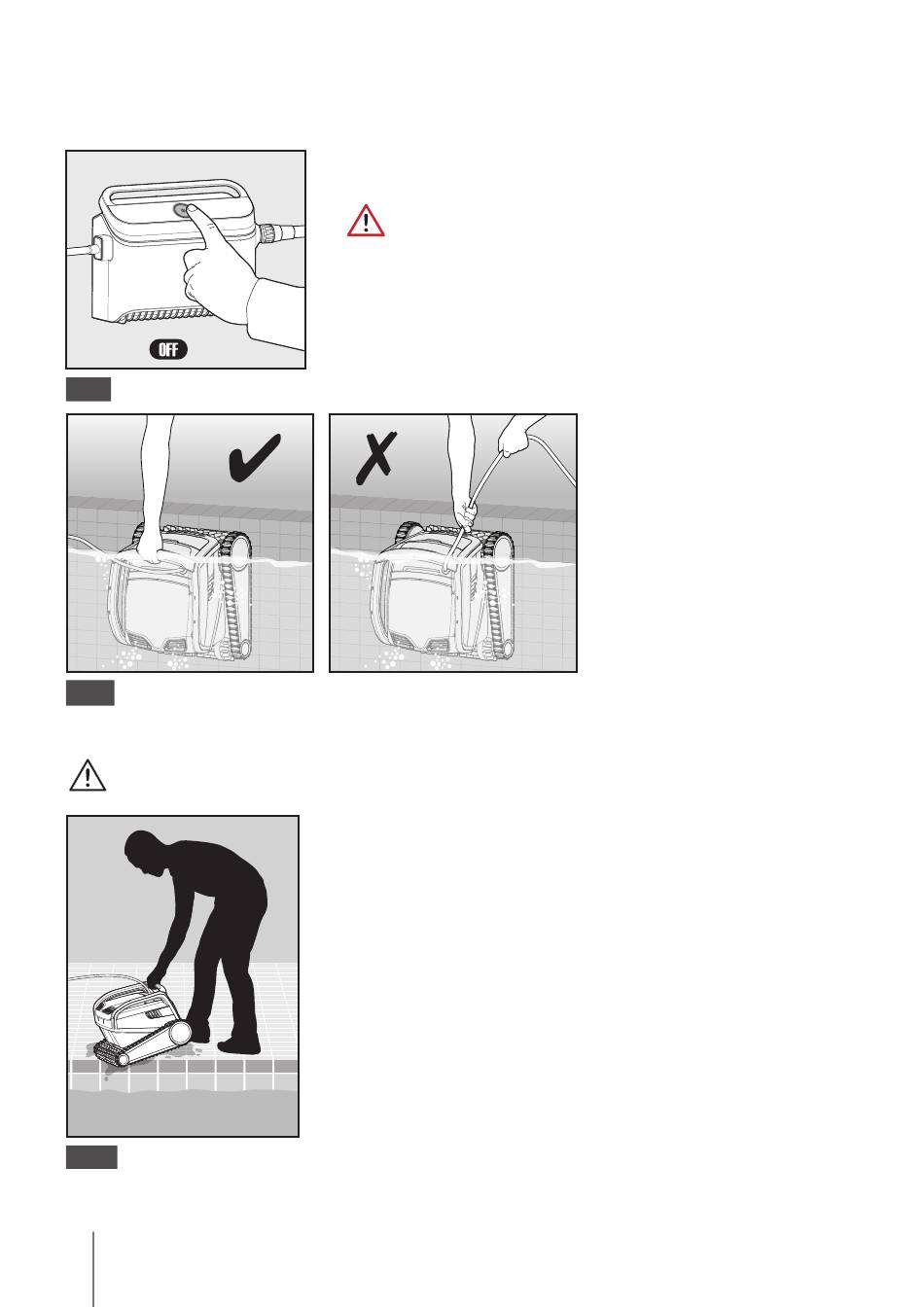 OFF