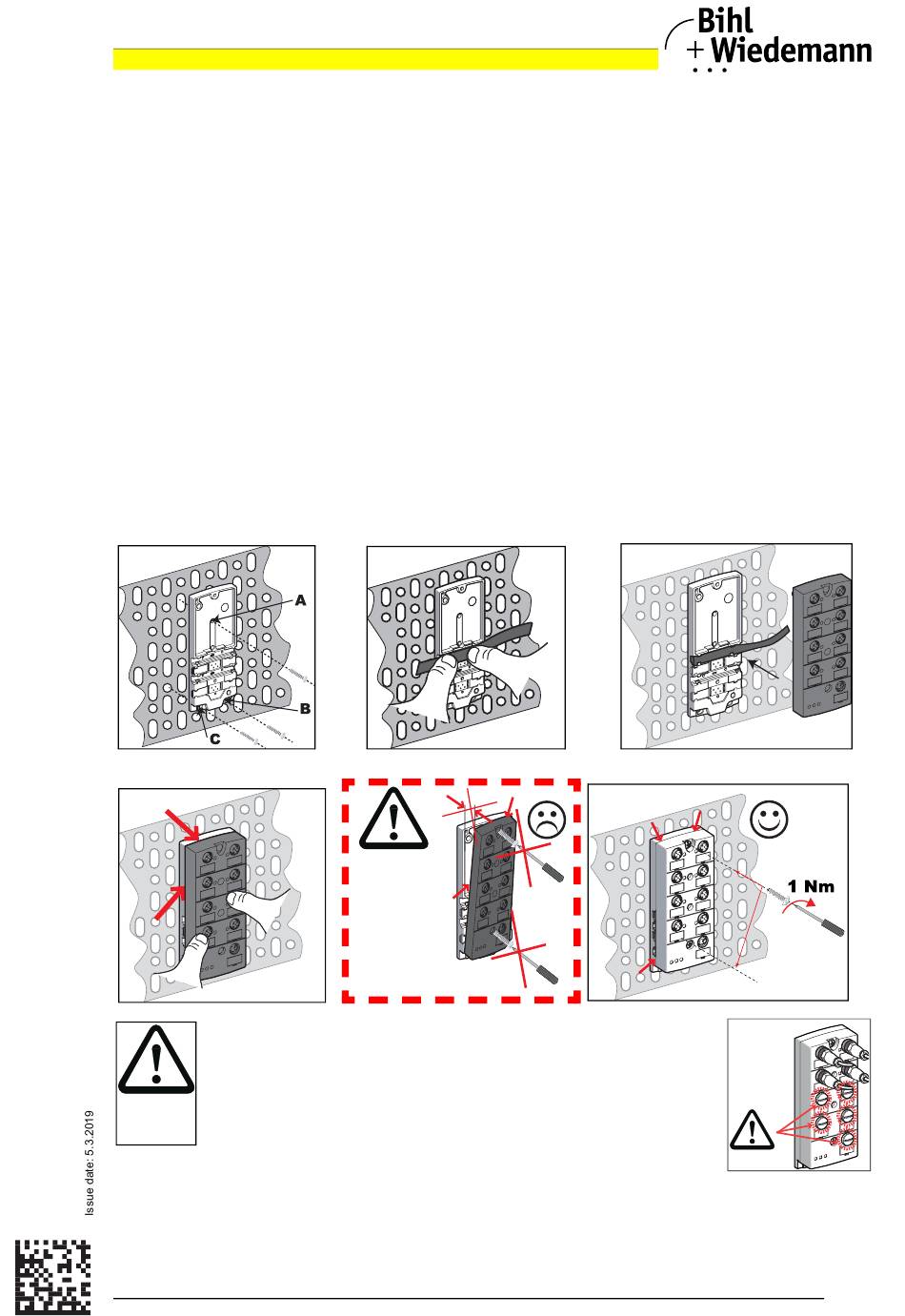 Bihl
+ Wiedemann

A

B

C

1 Nm

Issue date: 5.3.2019