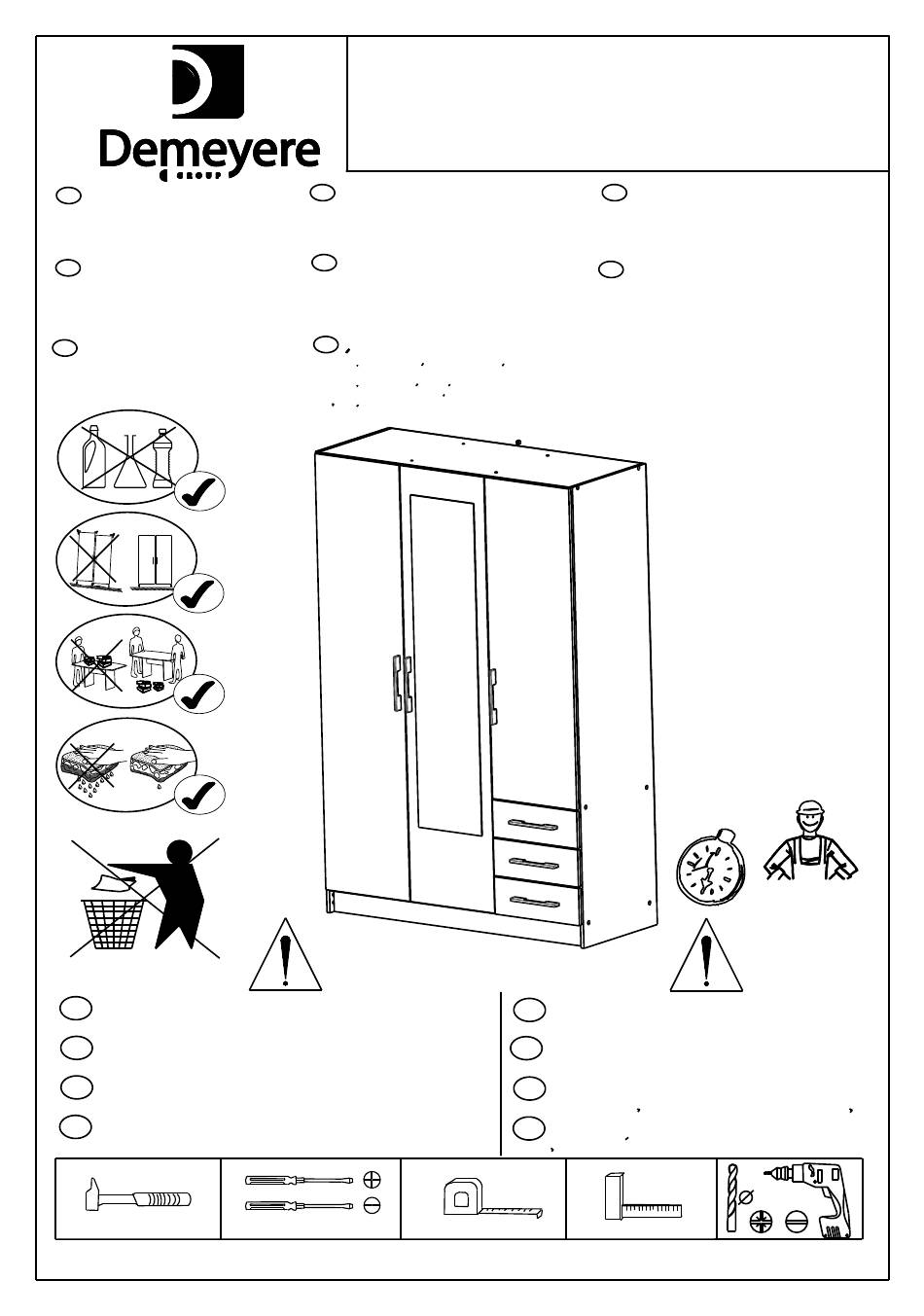 Demeyere