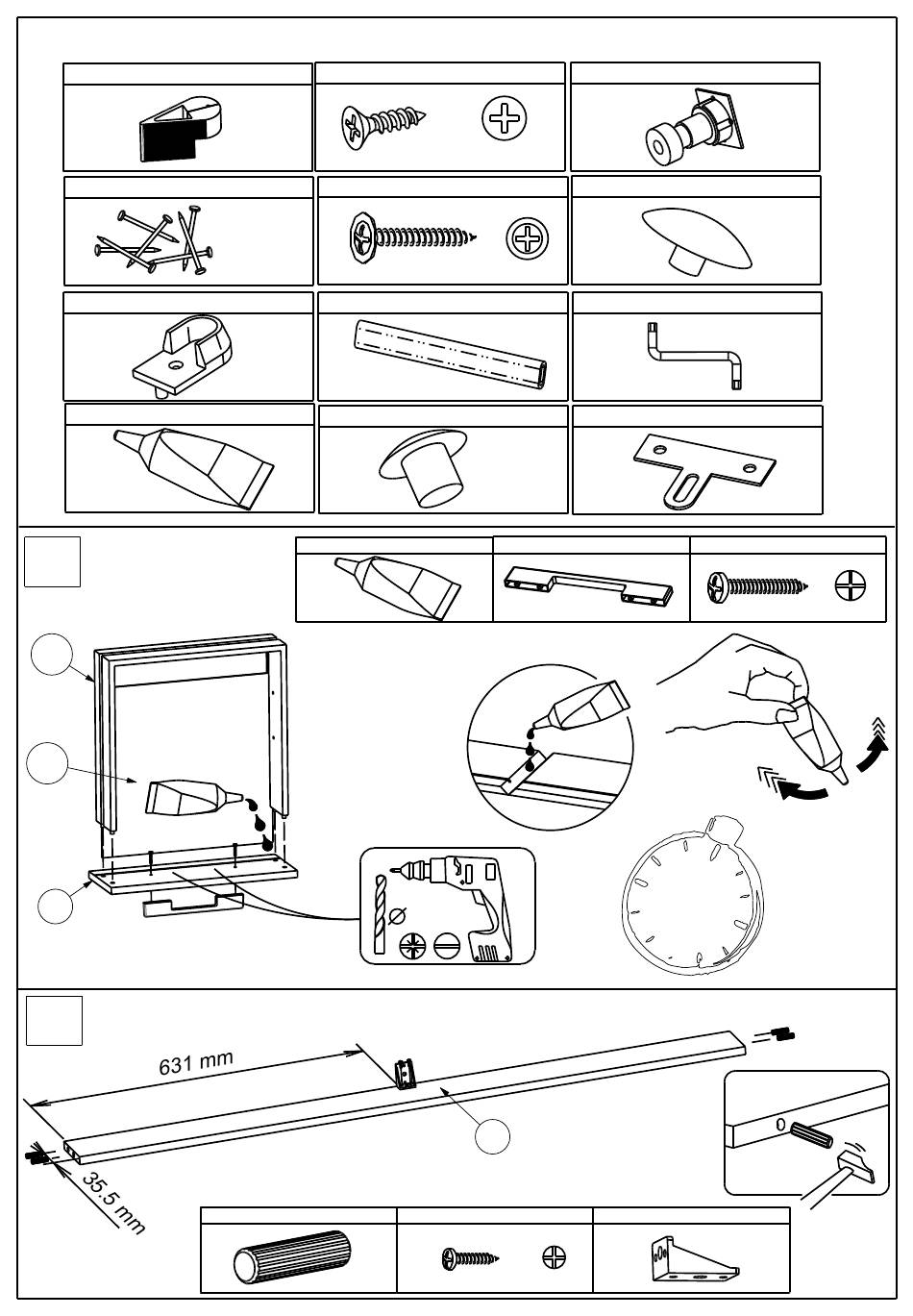 631 mm

35.5 mm