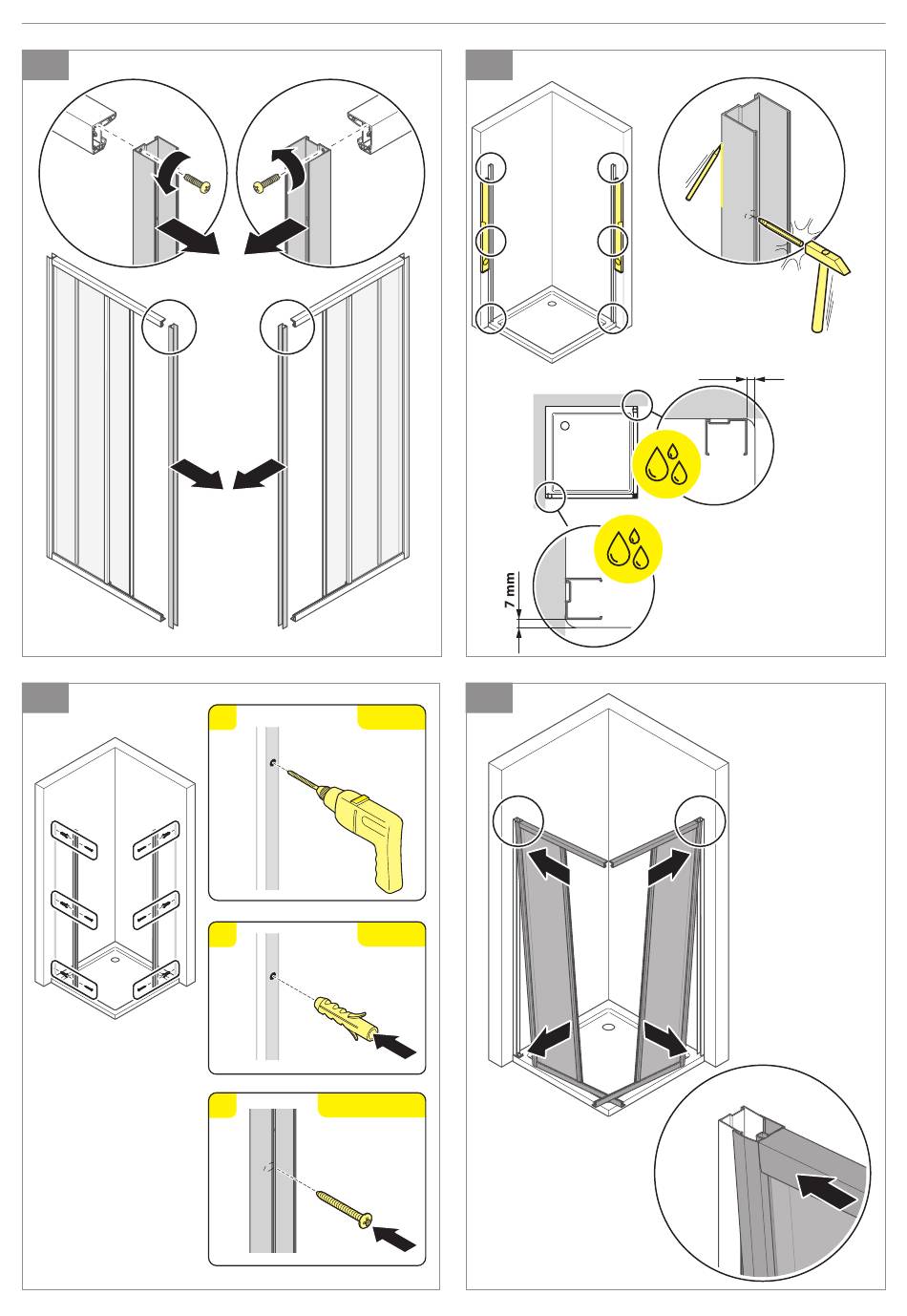 7 mm