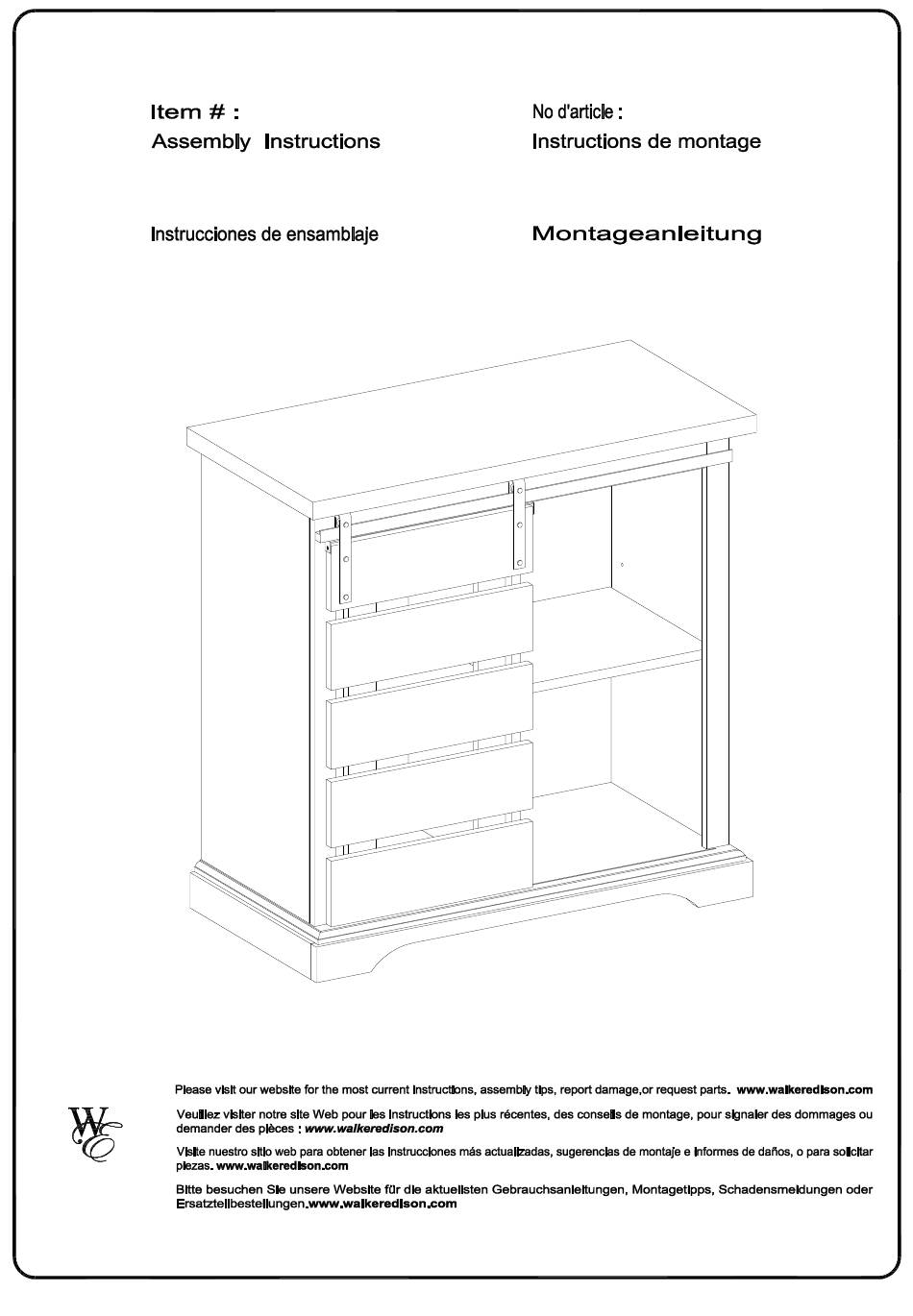 Item # :
Assembly Instructions

No d'article :
Instructions de montage

Instrucciones de ensamblaje

Montageanleitung

WE

Please visit our website for the most current instructions, assembly tips, report damage,or request parts. www.walkeredison.com

Veuillez visiter notre site Web pour les instructions les plus récentes, des conseils de montage, pour signaler des dommages ou demander des pièces : www.walkeredison.com

Visite nuestro sitio web para obtener las instrucciones más actualizadas, sugerencias de montaje e informes de daños, o para solicitar piezas. www.walkeredison.com

Bitte besuchen Sie unsere Website für die aktuellsten Gebrauchsanleitungen, Montagetipps, Schadensmeldungen oder Ersatzteilbestellungen.www.walkeredison.com