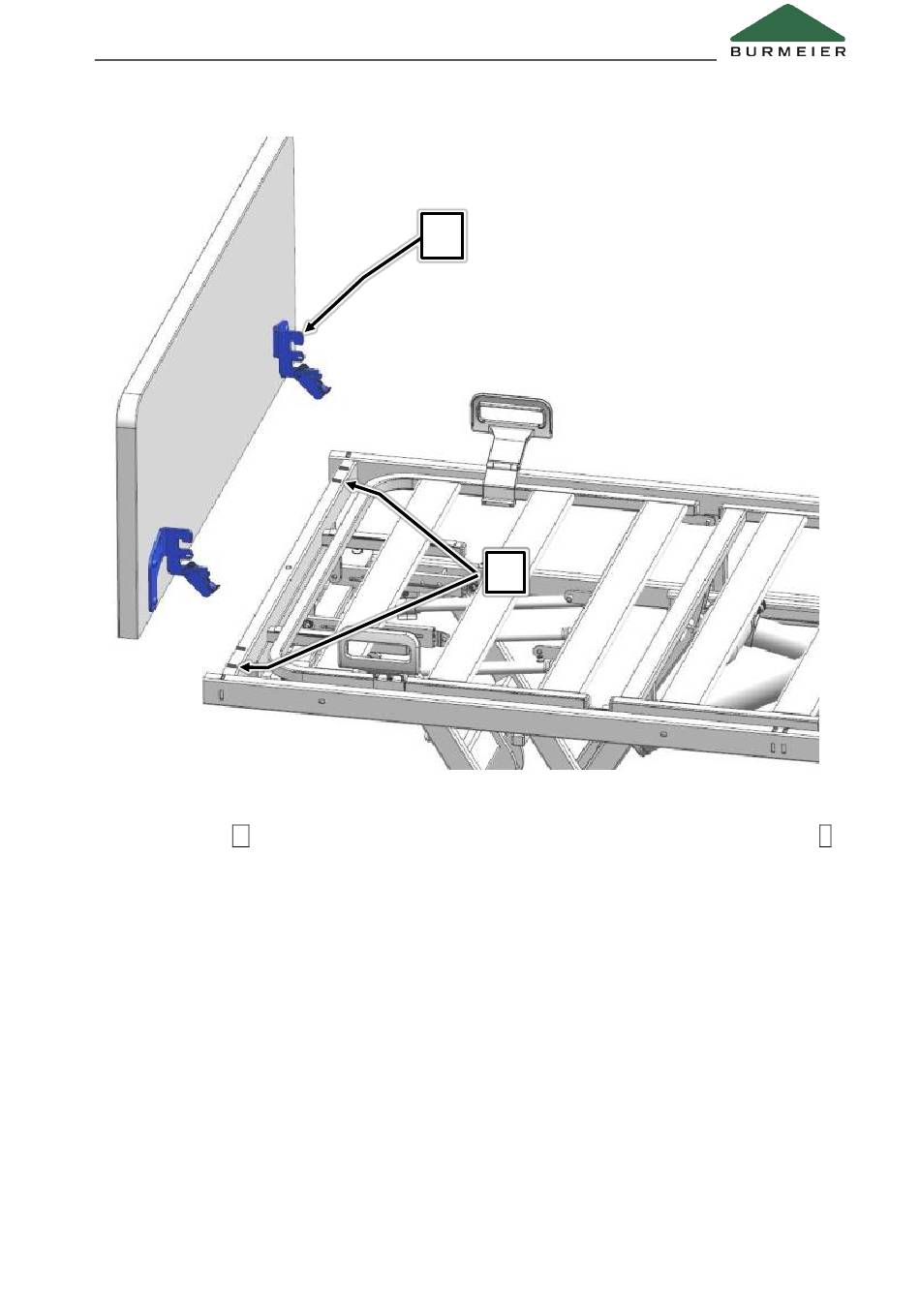 BURMEIER