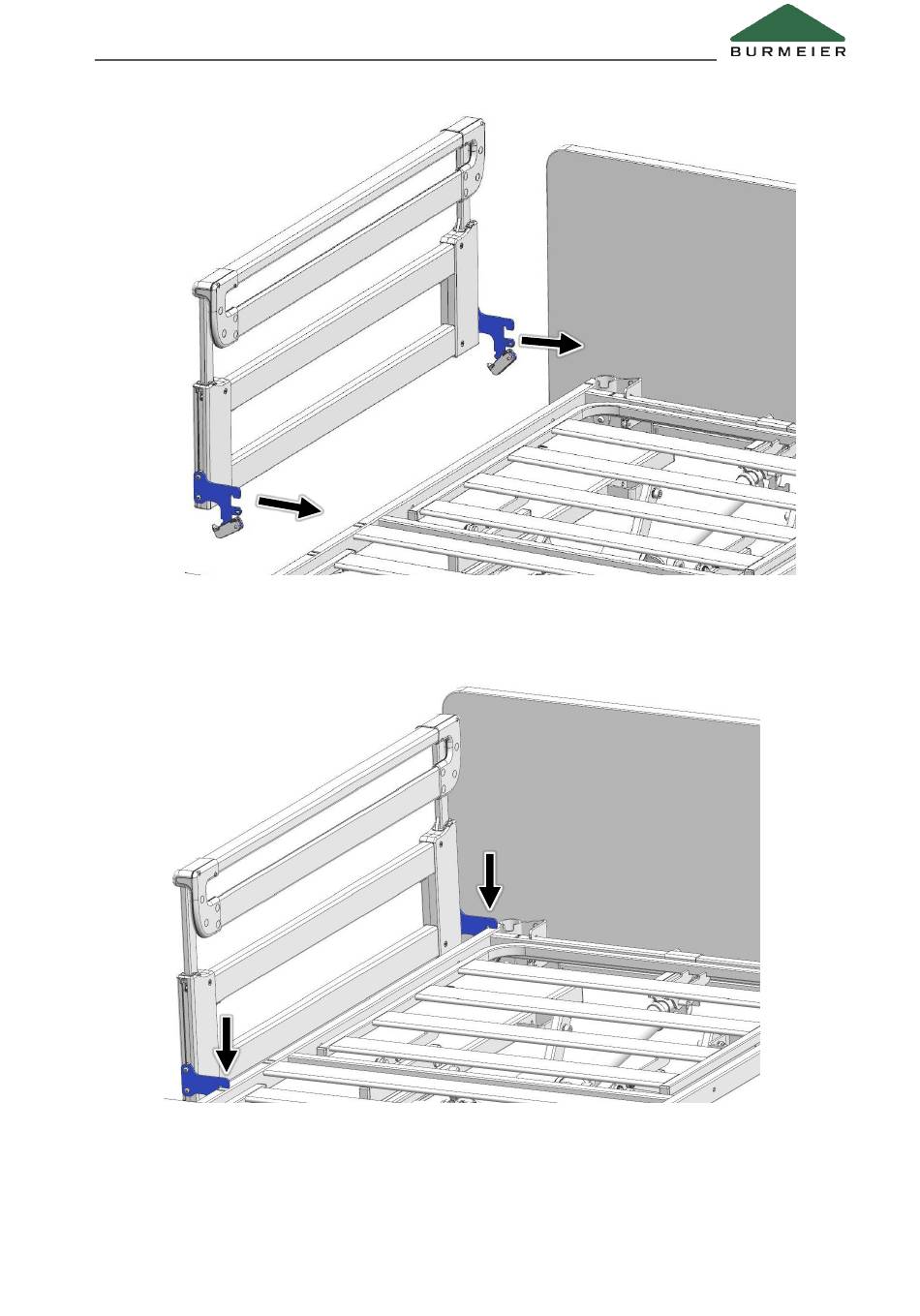 BURMEIER