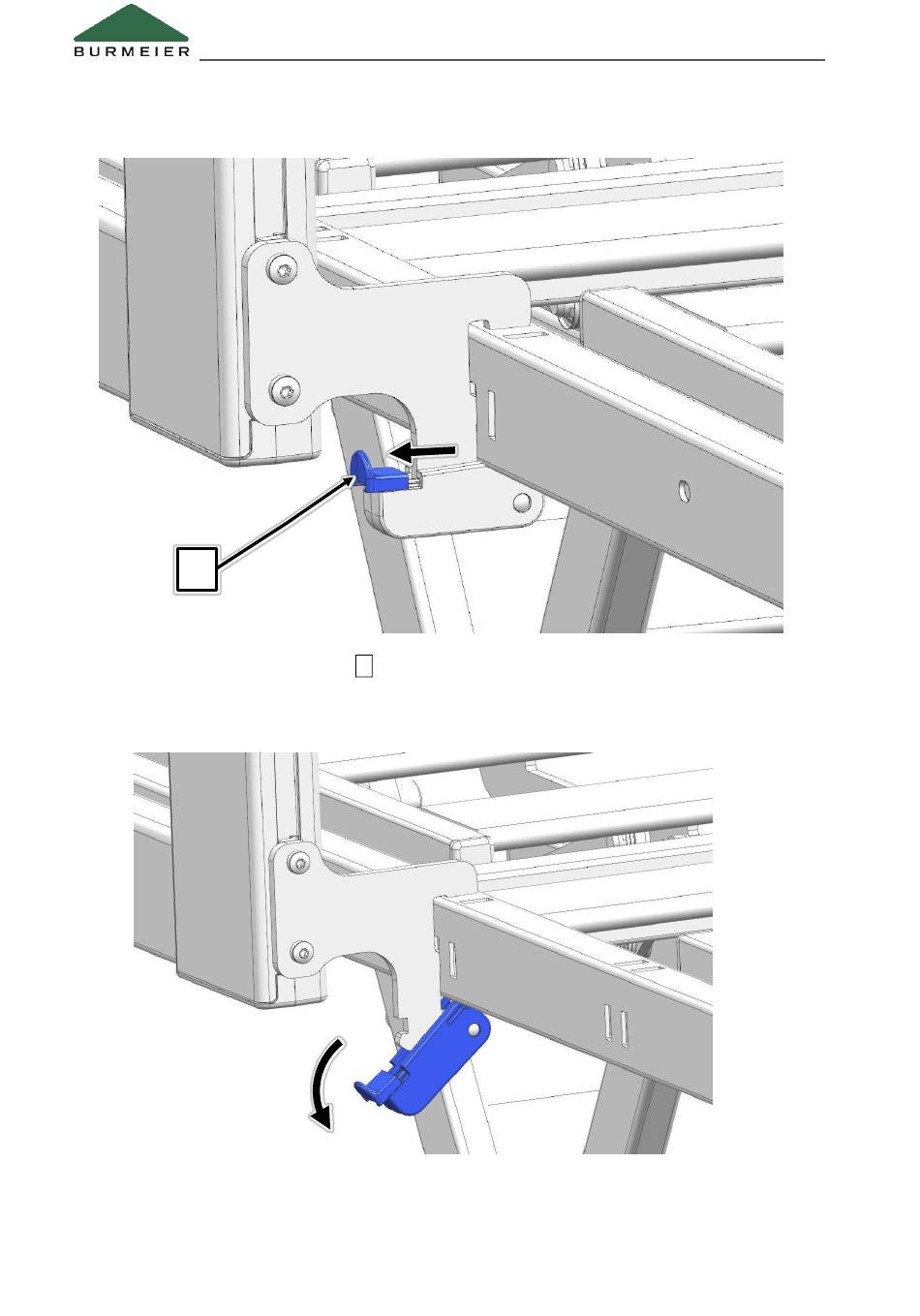 BURMEIER