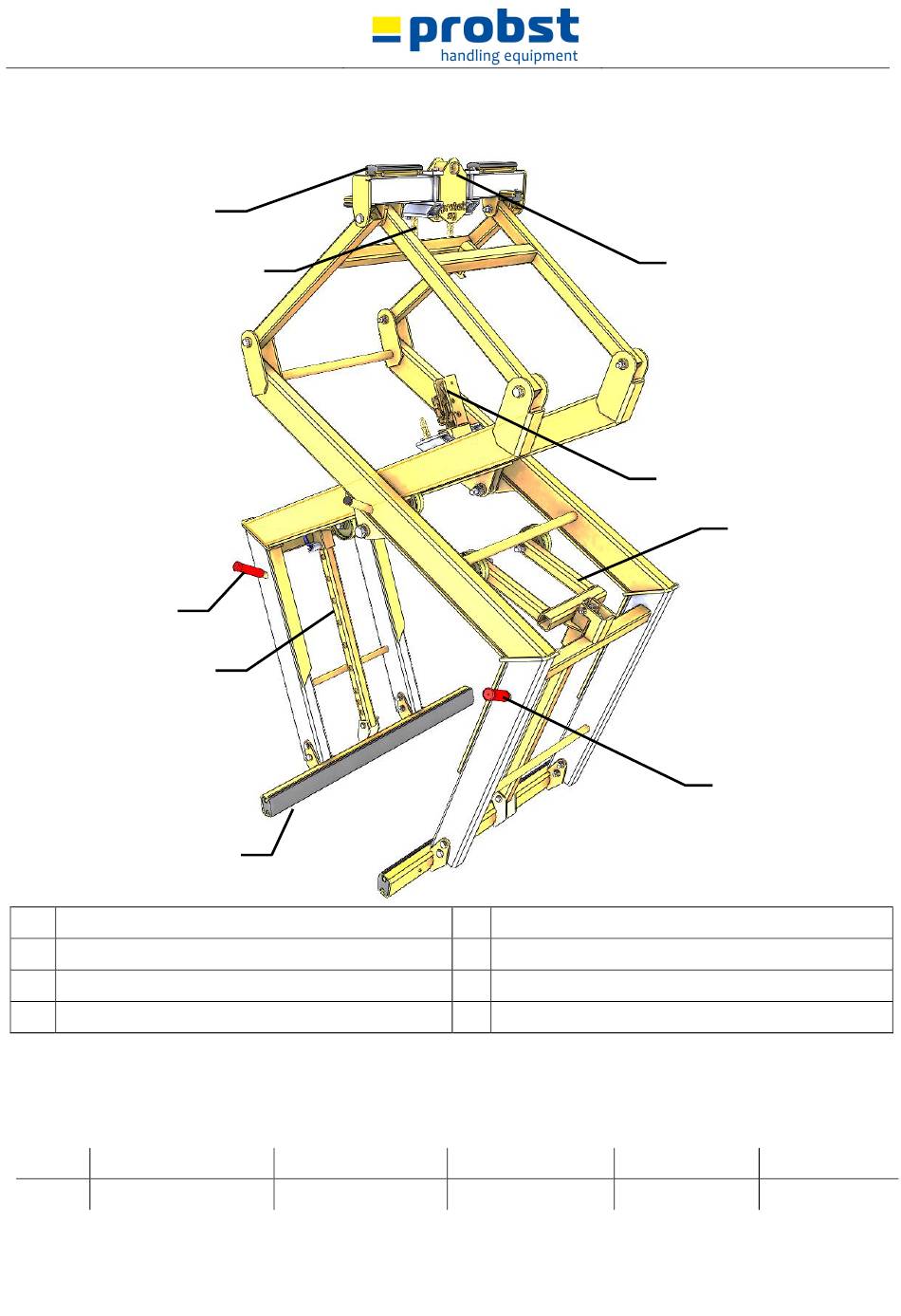 probst
handling equipment