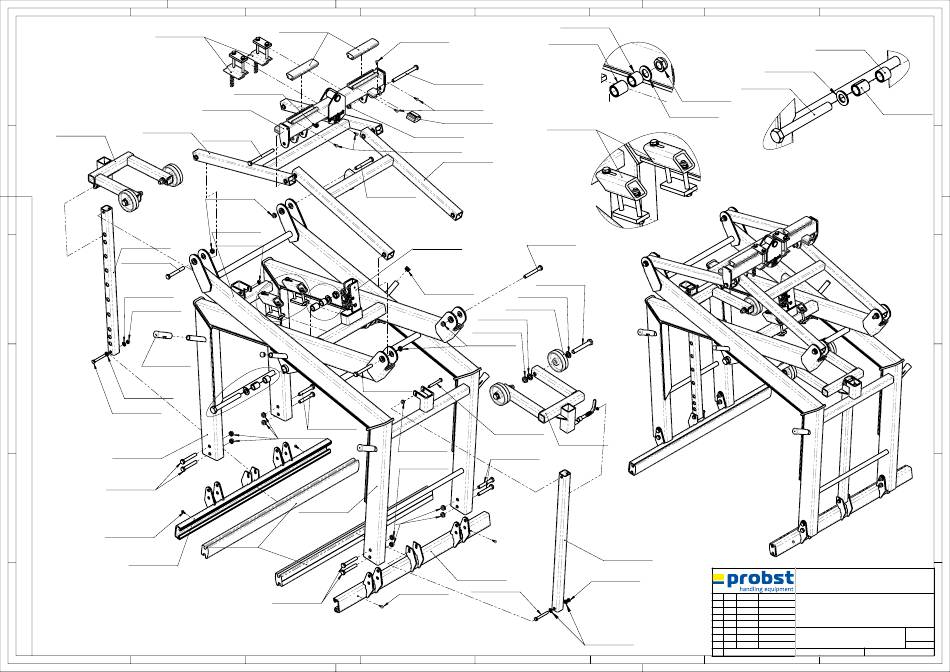 probst
handling equipment