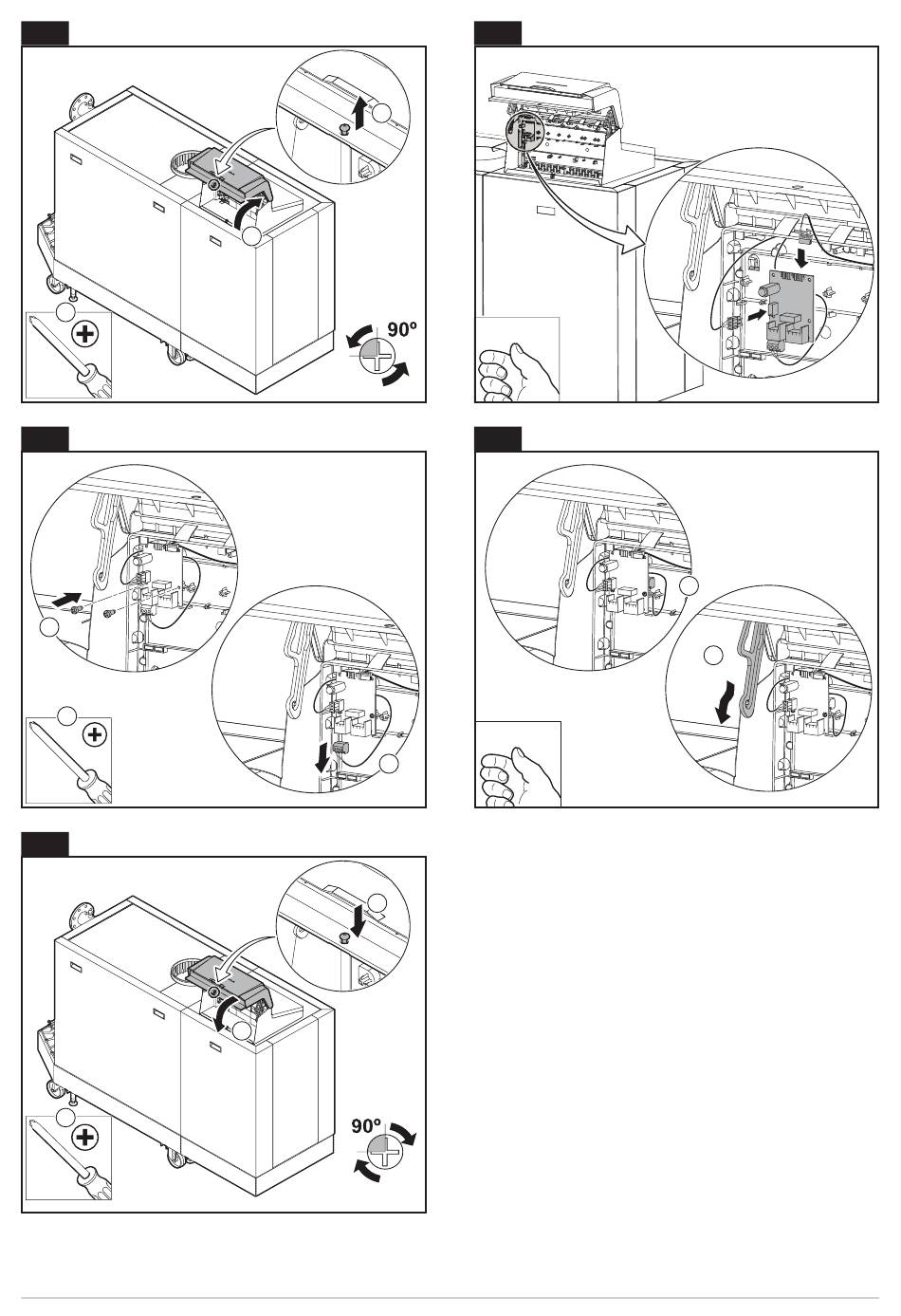 90º

90º