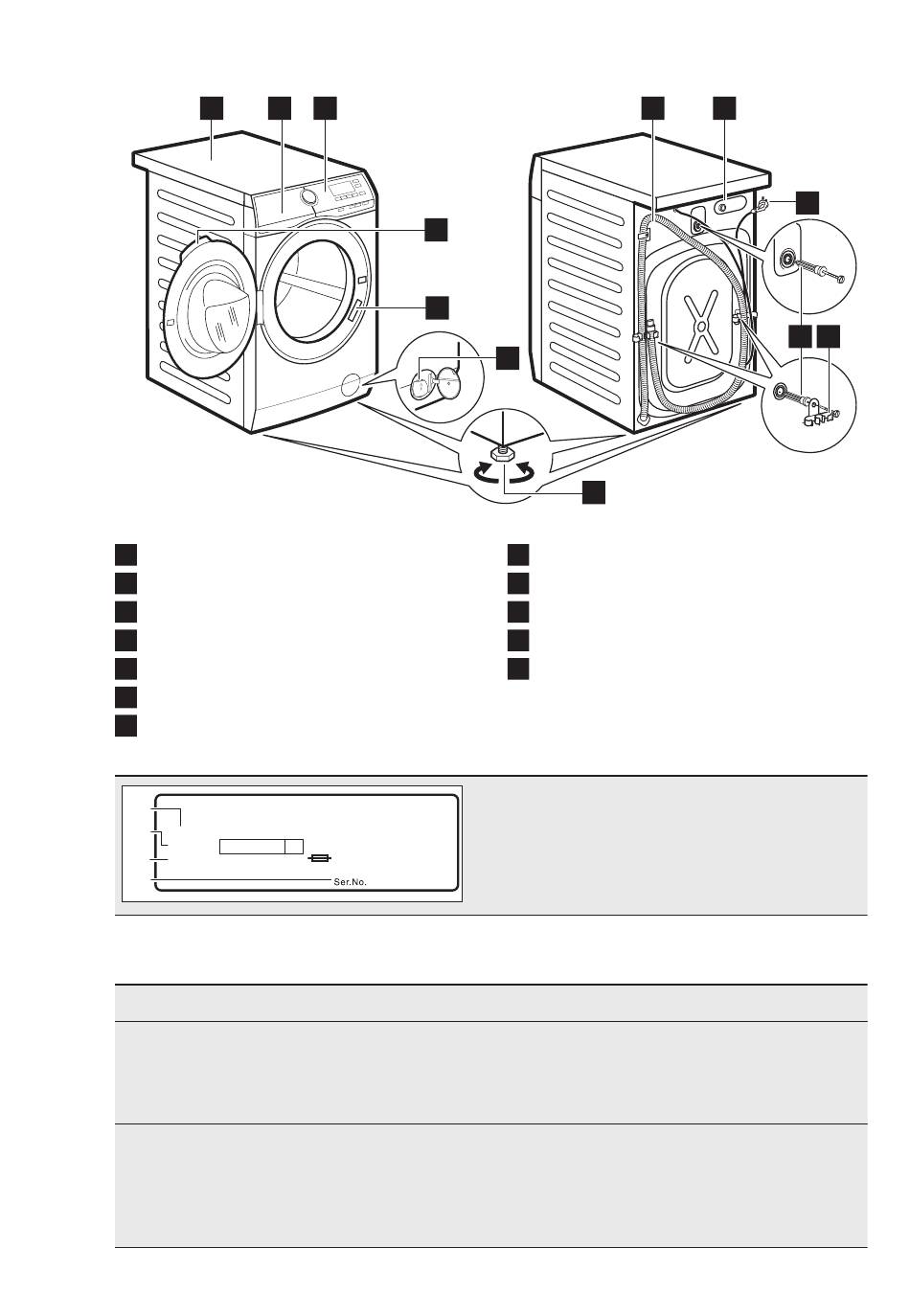 Ser.No.