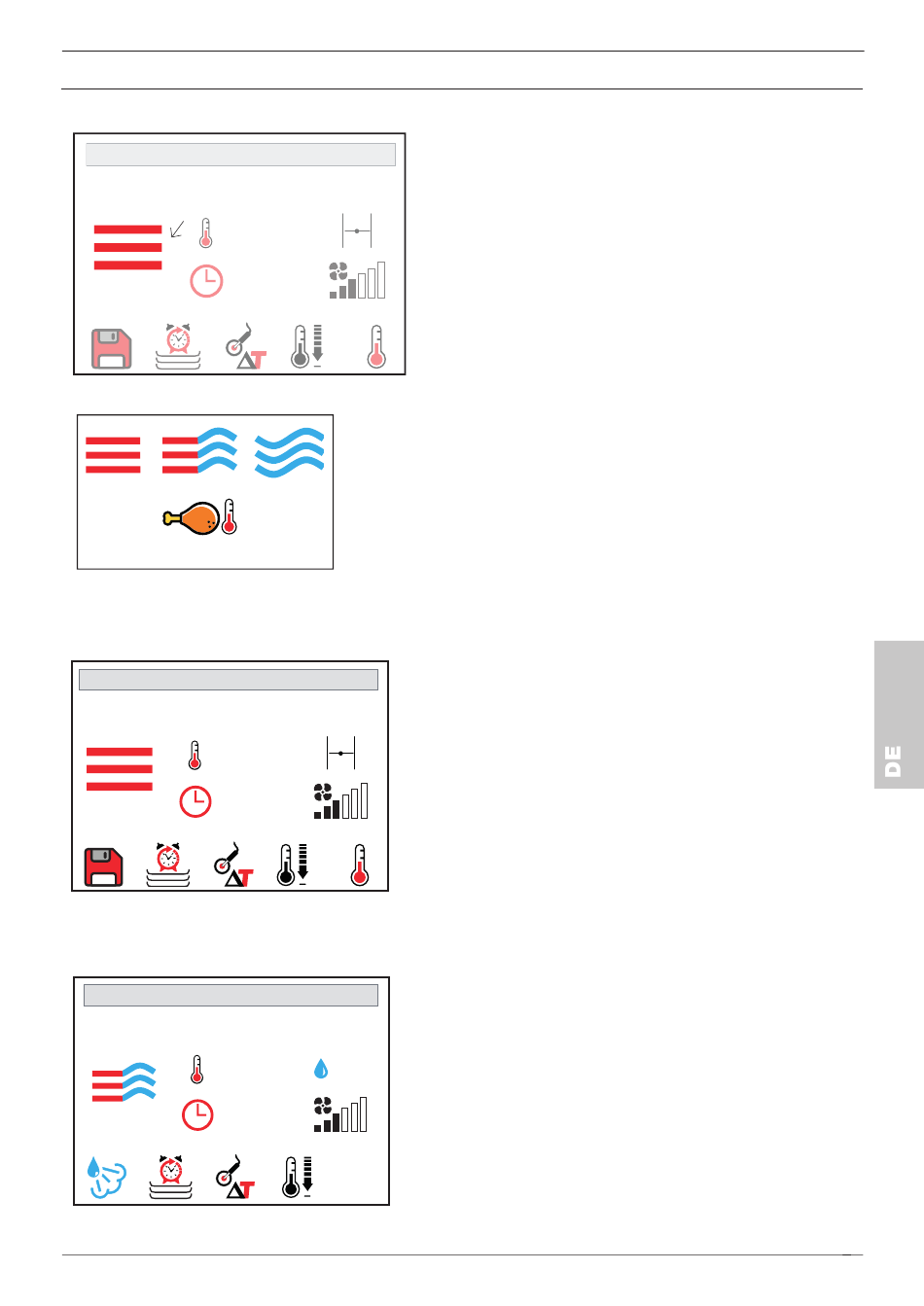 DE