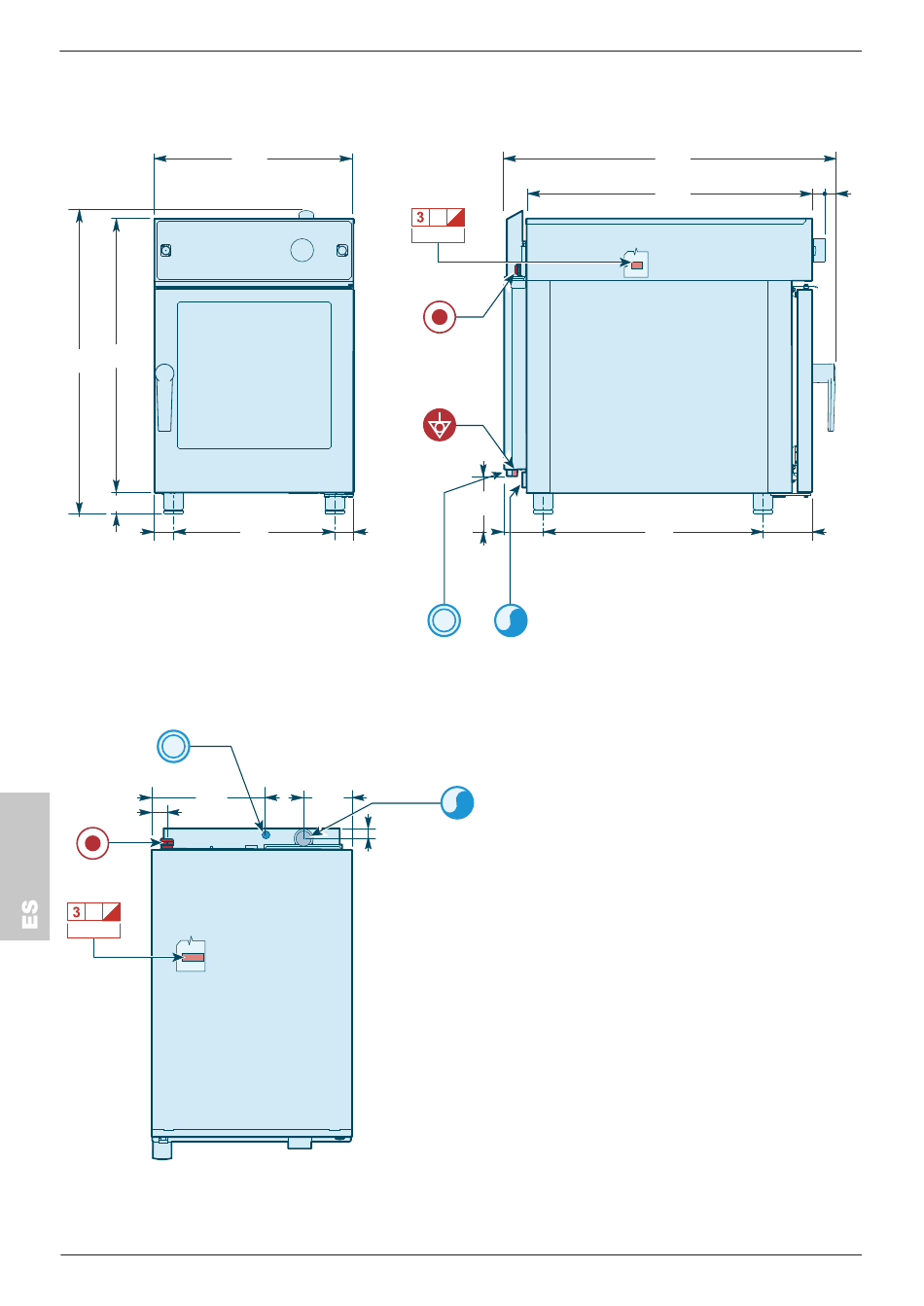 3

3

ES