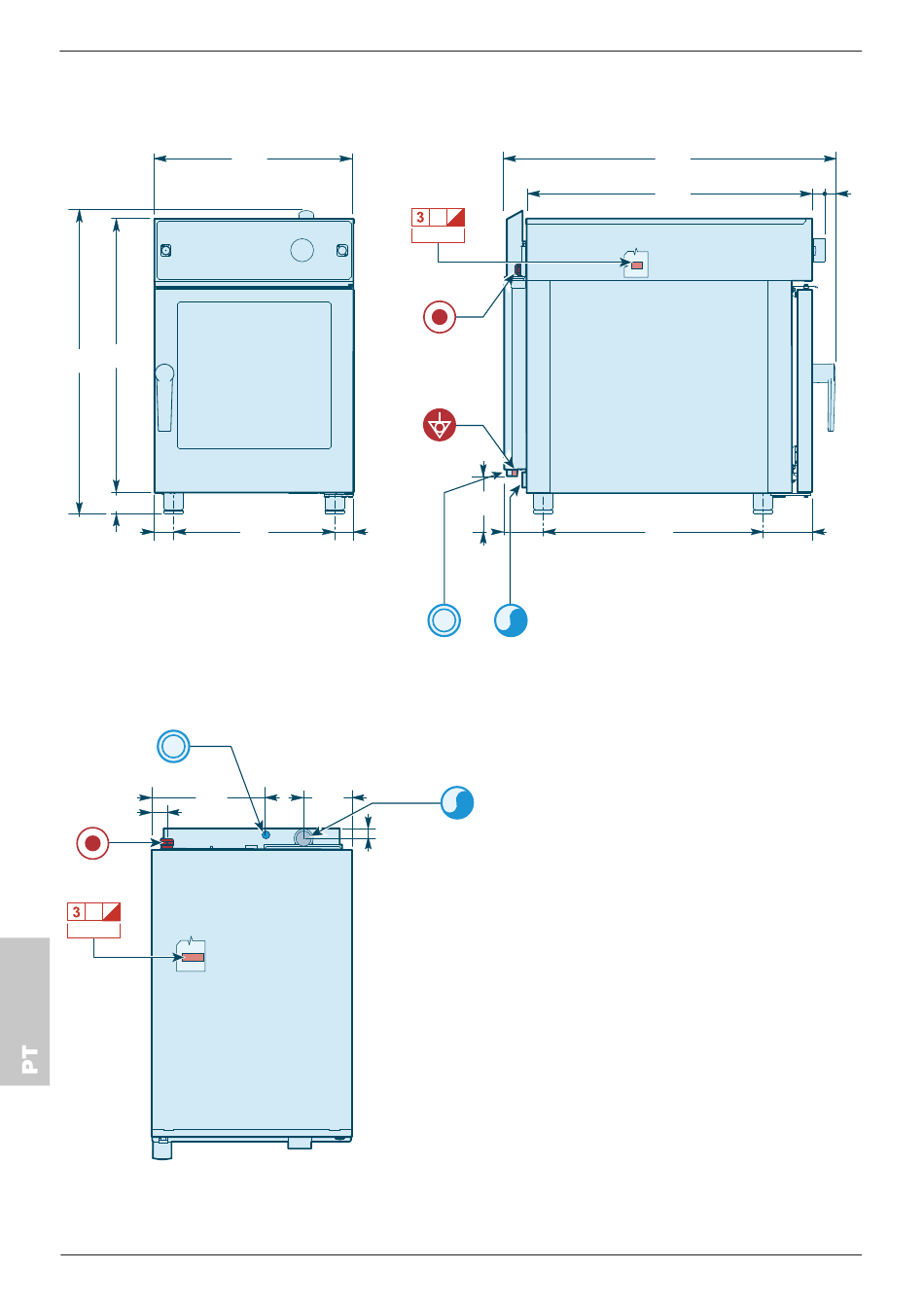 3

3

PT