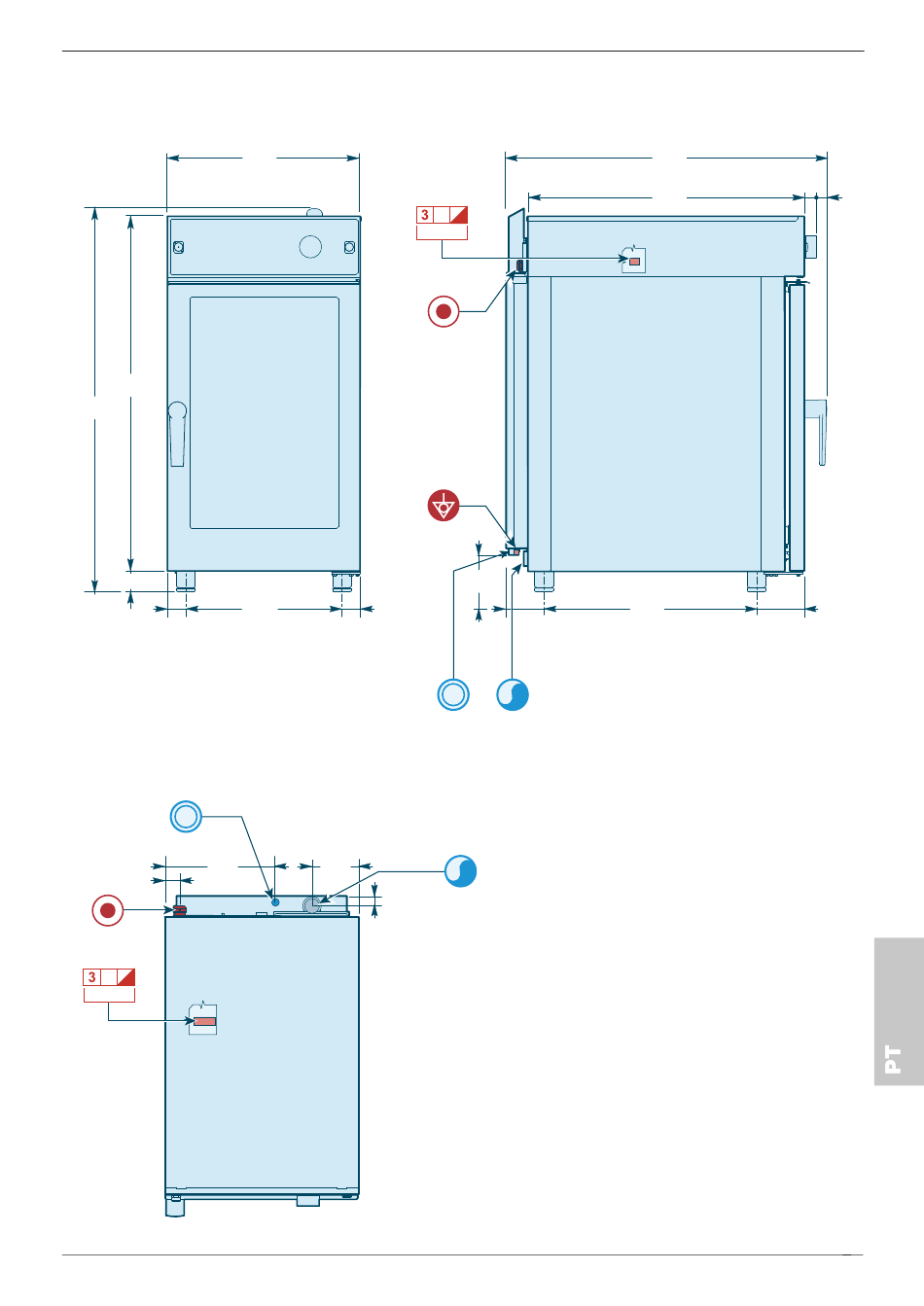 3

3

PT