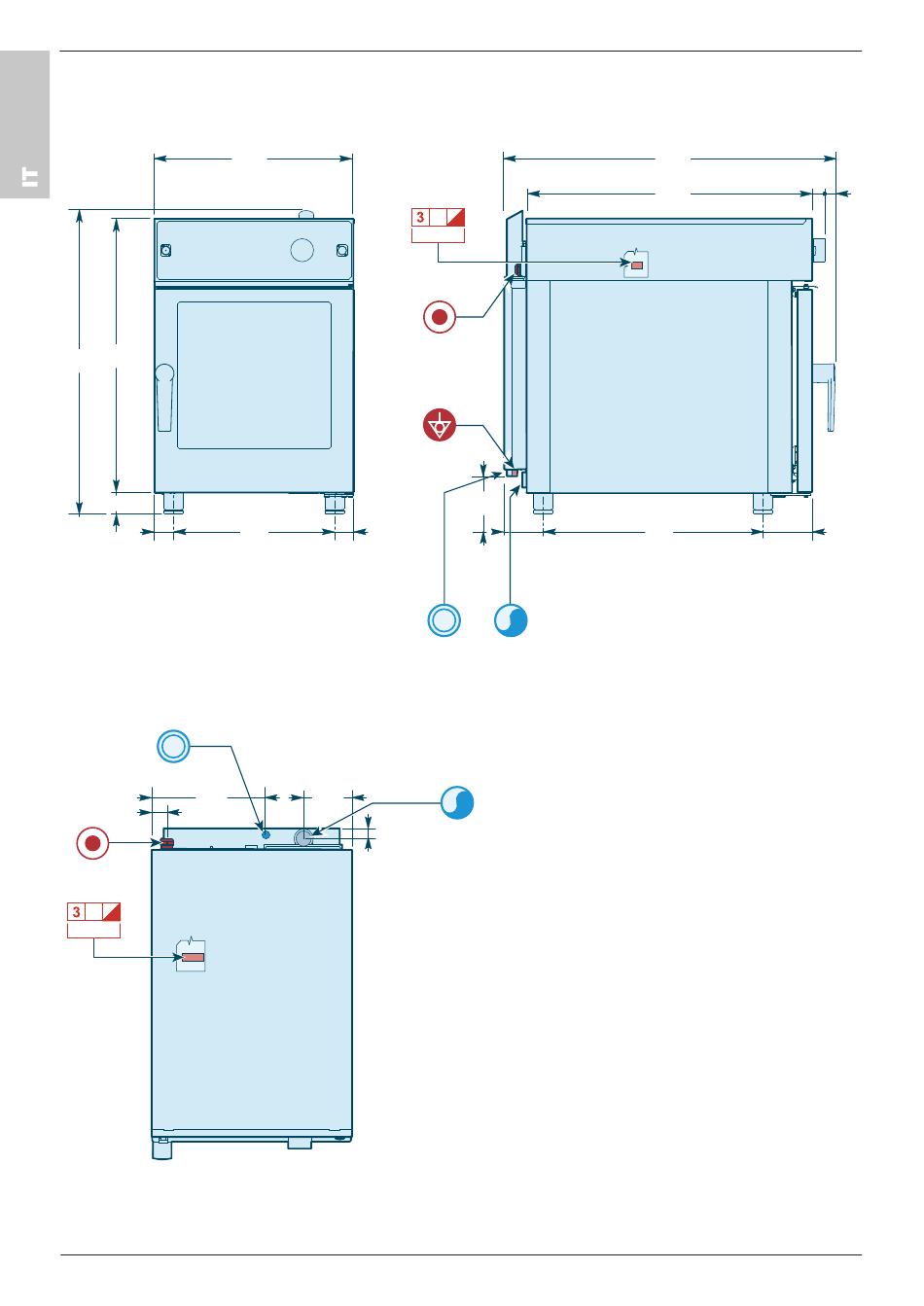 IT

3

3