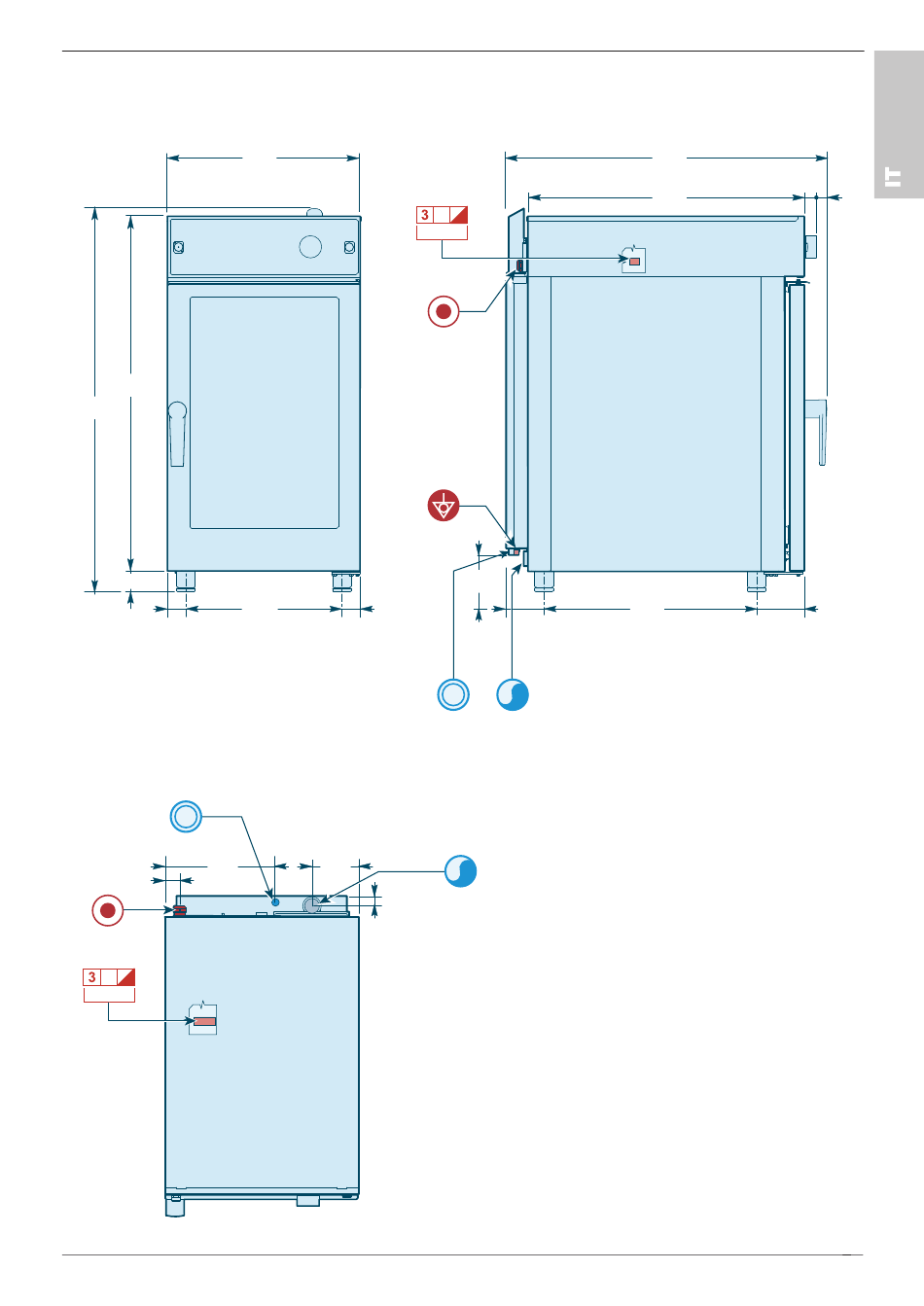 IT

3

3