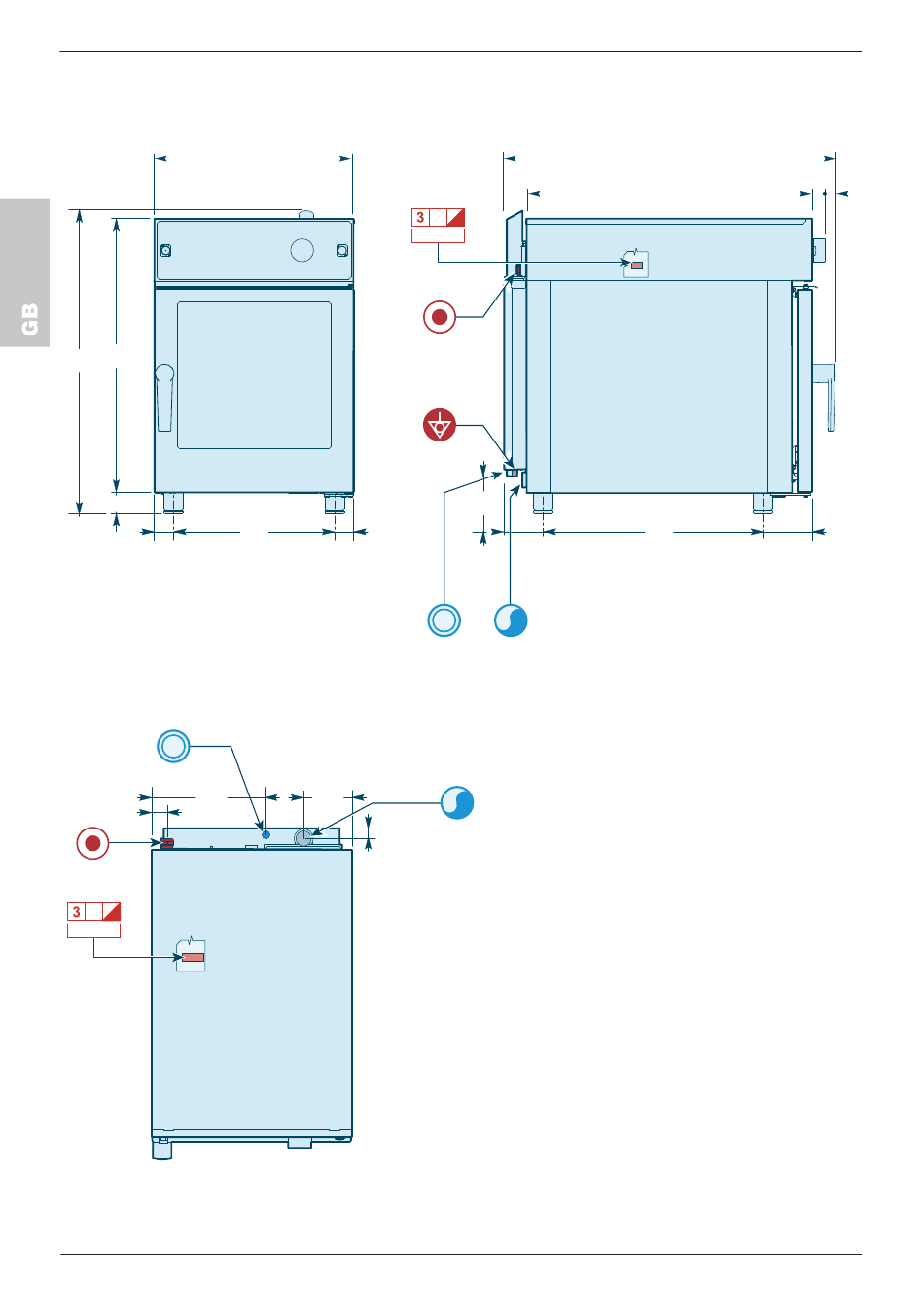 GB

3

3