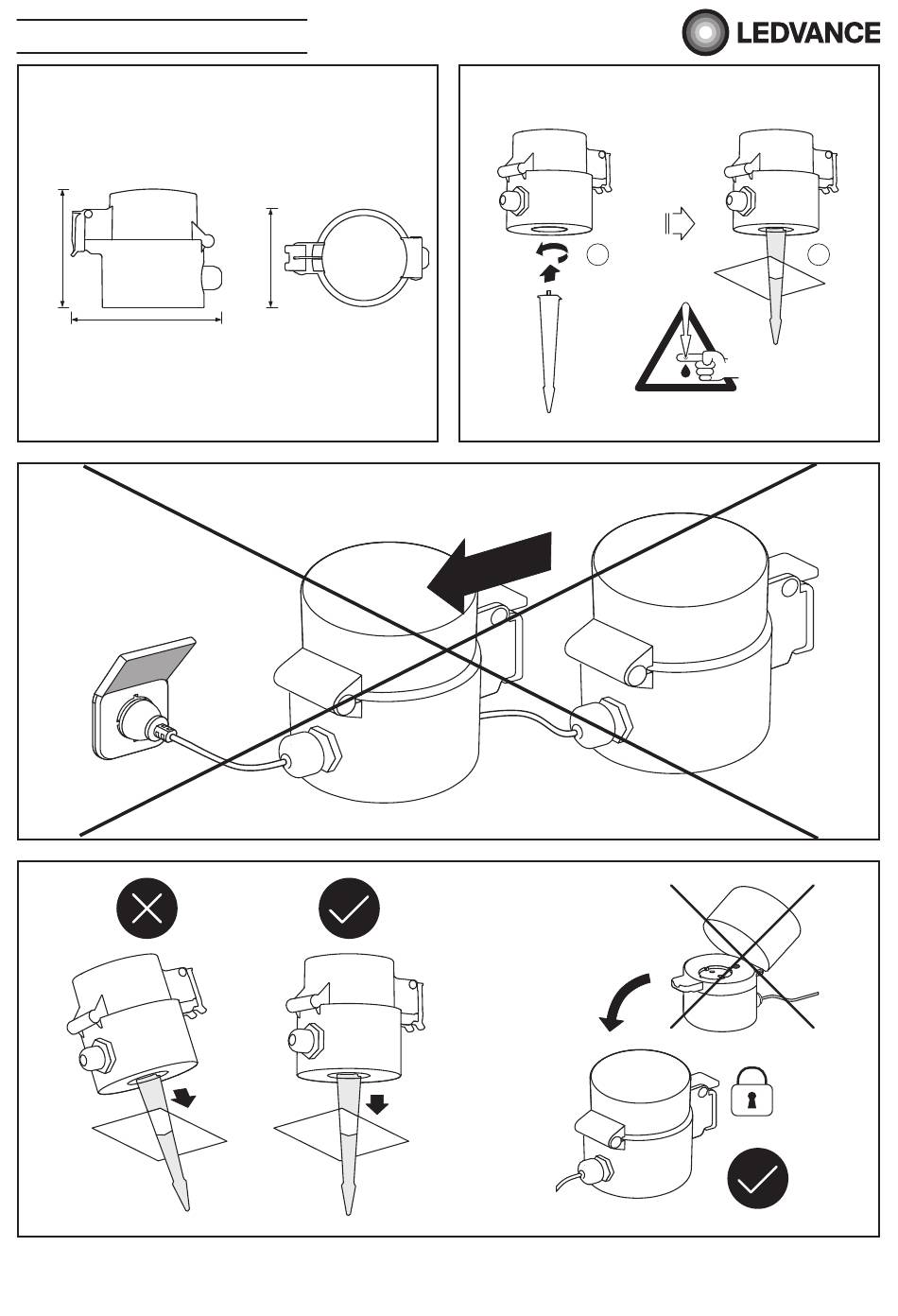 LEDVANCE