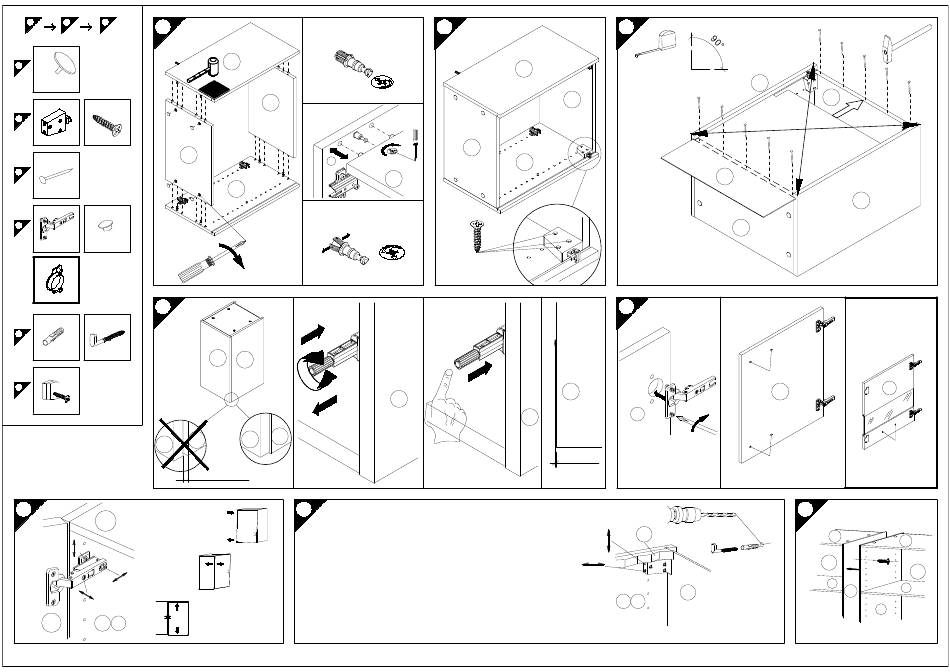 90°