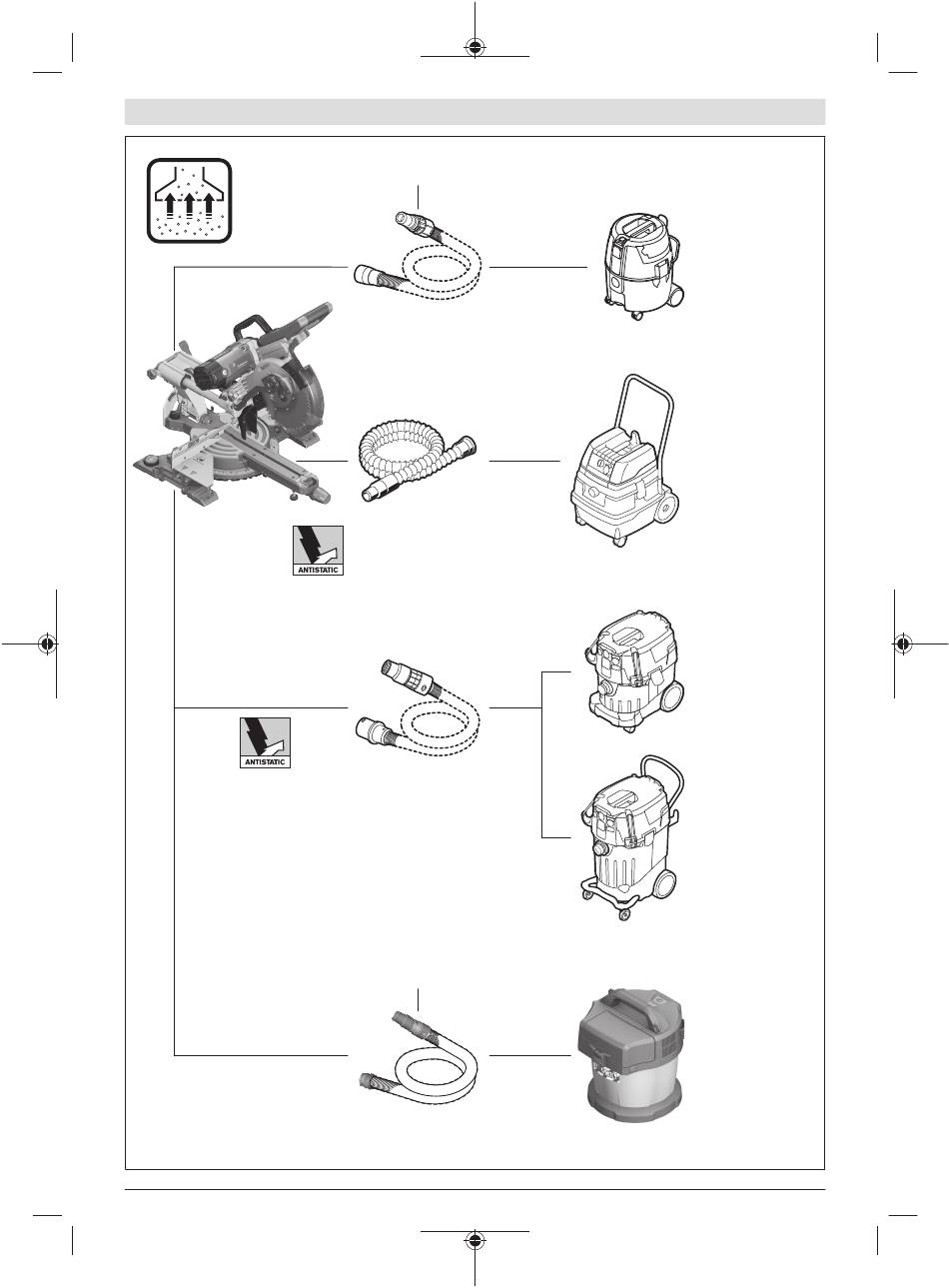 ANTISTATIC

ANTISTATIC